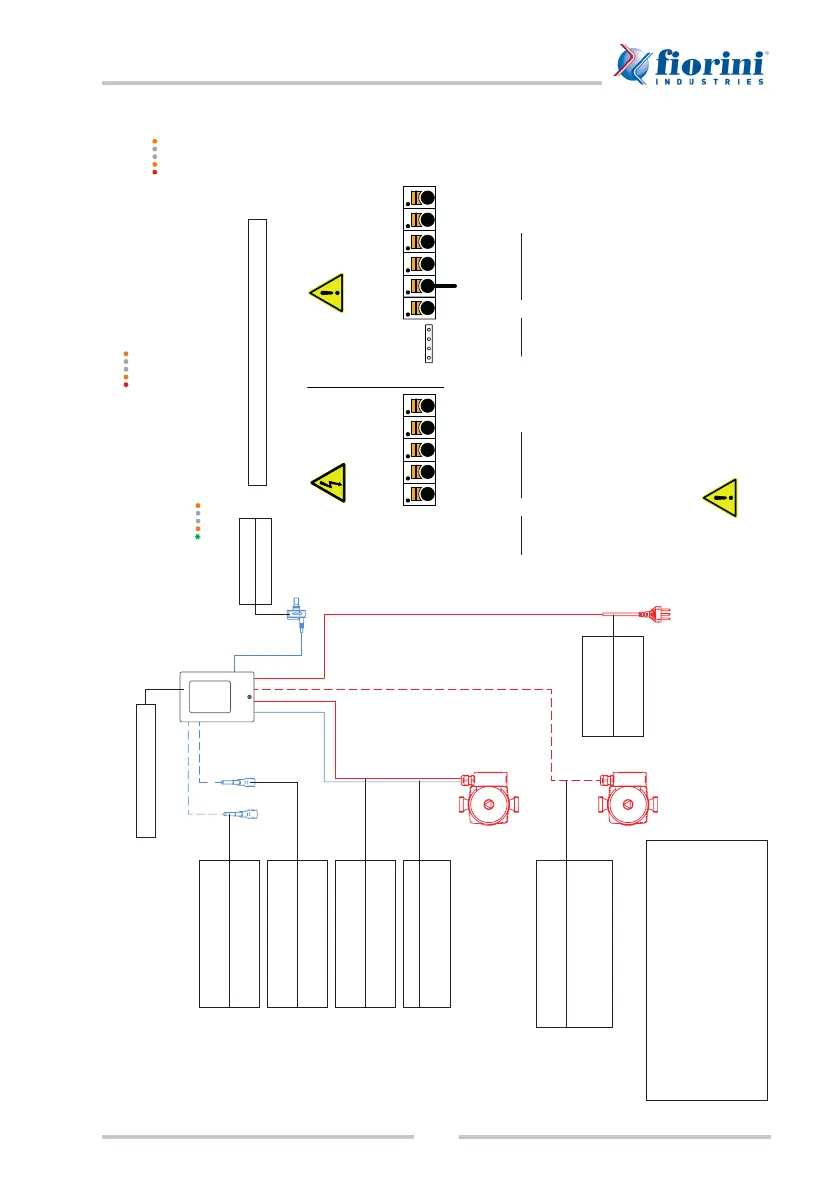 fiorini
INDUSTRIES