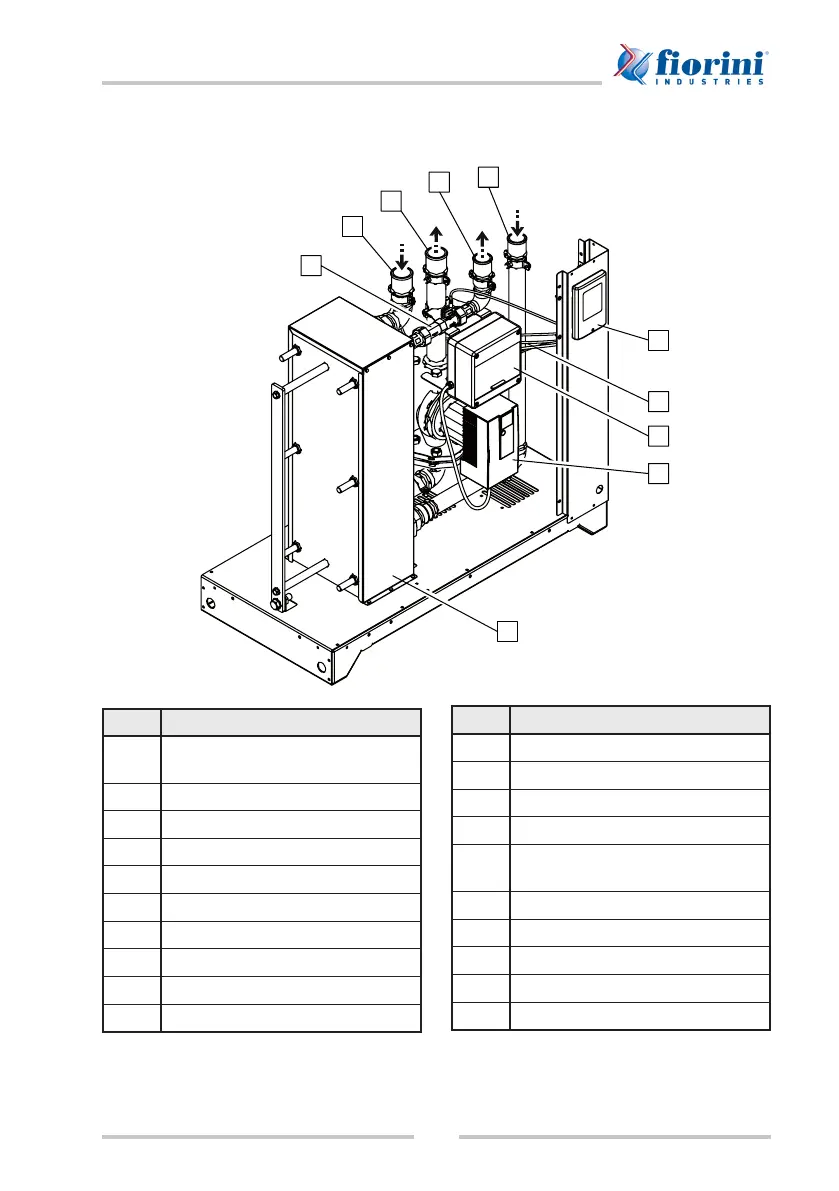 fiorini
INDUSTRIES