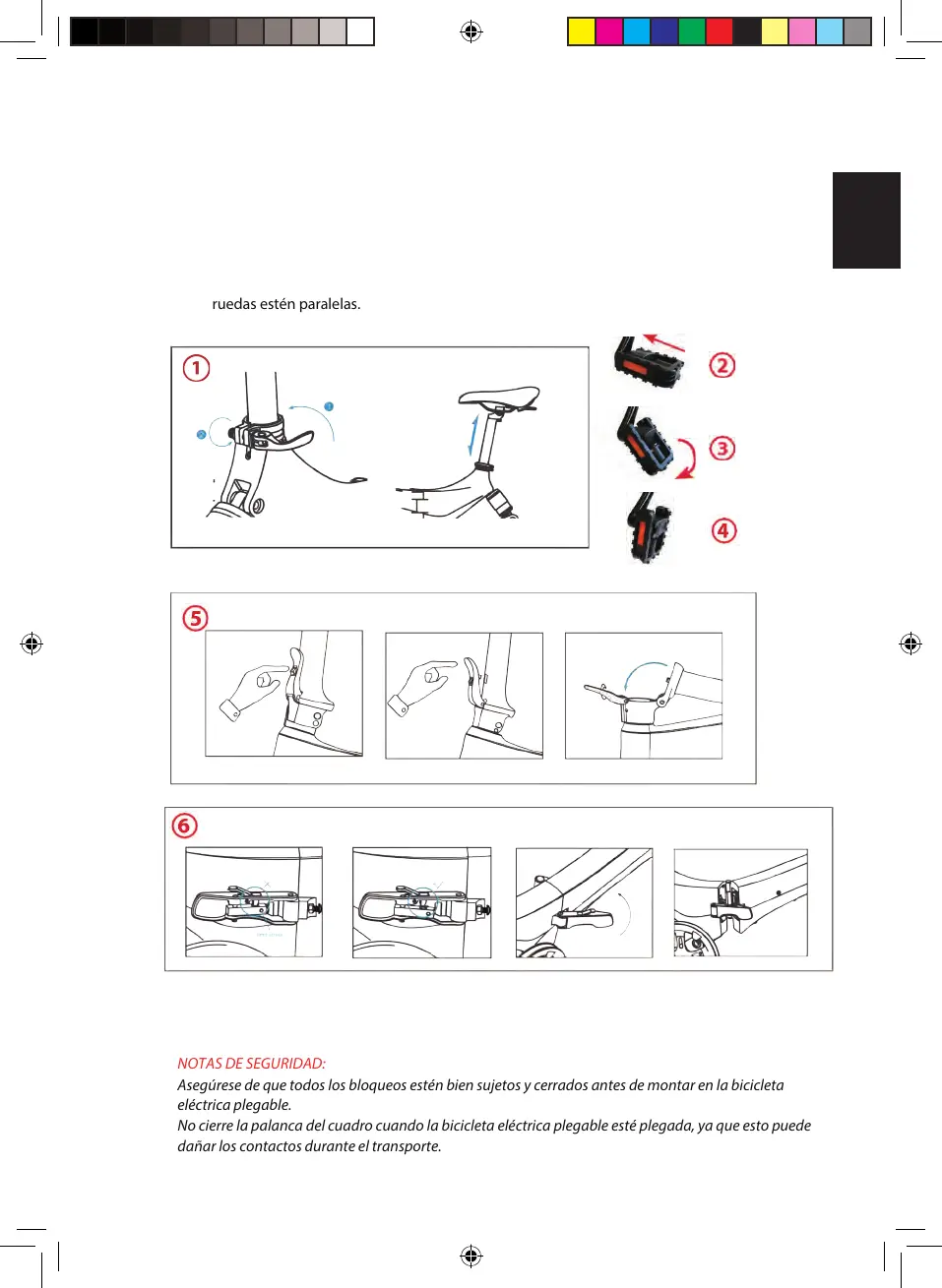 ruedas estén paralelas.

1

2

3

4

5

6

NOTAS DE SEGURIDAD:
Asegúrese de que todos los bloqueos estén bien sujetos y cerrados antes de montar en la bicicleta eléctrica plegable.
No cierre la palanca del cuadro cuando la bicicleta eléctrica plegable esté plegada, ya que esto puede dañar los contactos durante el transporte.