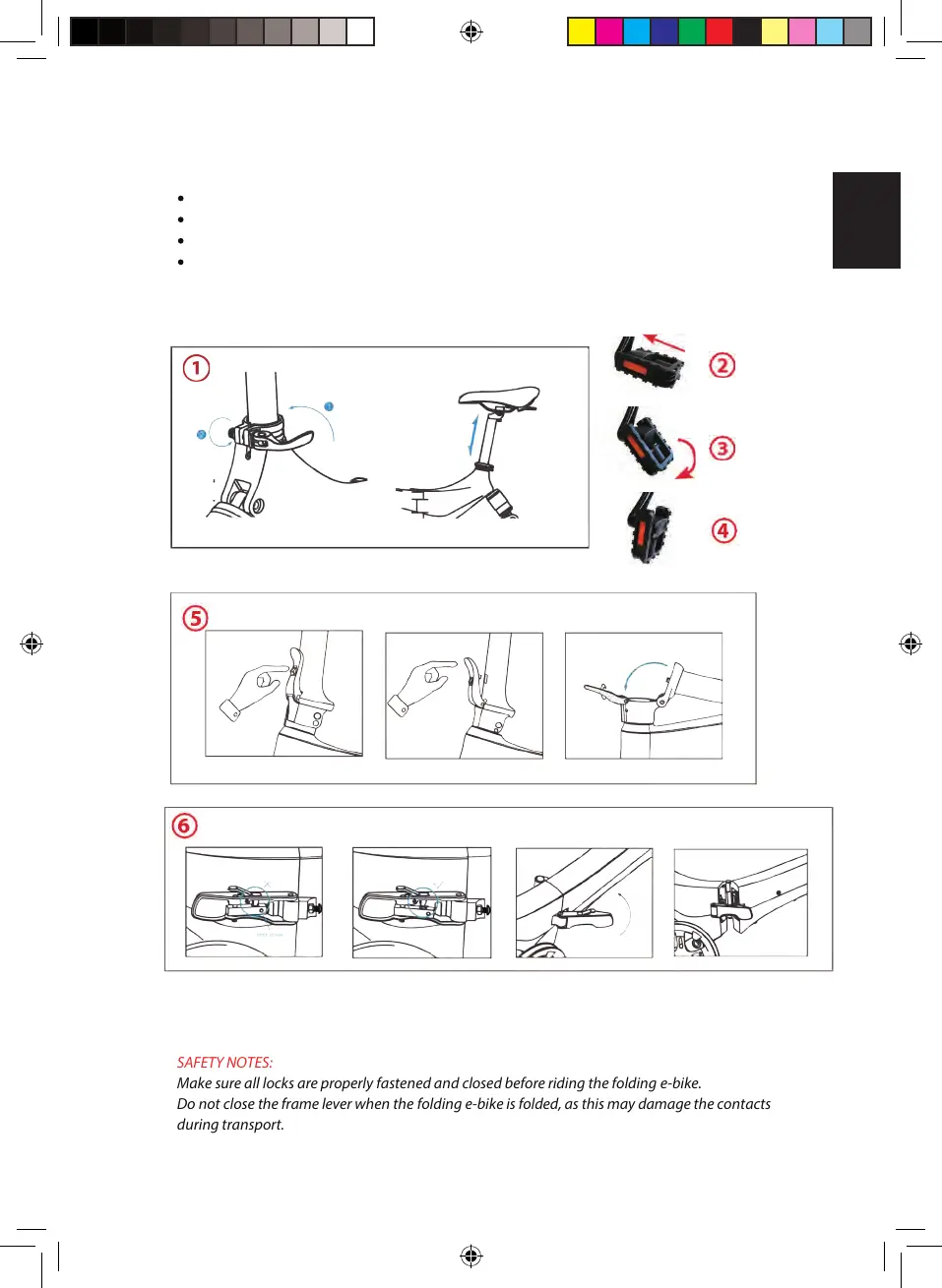 1

2

3

4

5

6

SAFETY NOTES:
Make sure all locks are properly fastened and closed before riding the folding e-bike.
Do not close the frame lever when the folding e-bike is folded, as this may damage the contacts during transport.