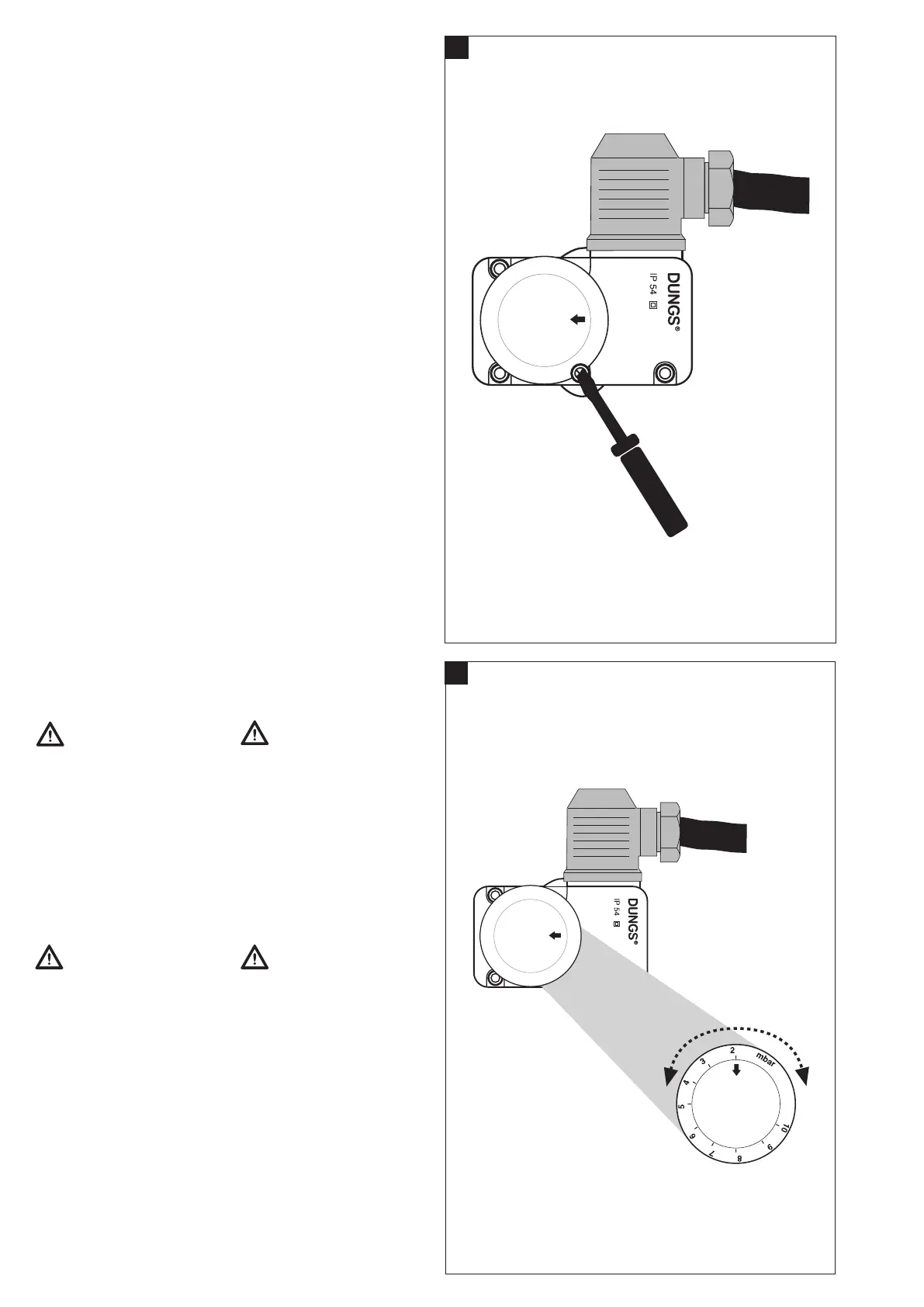 DUNGS®
IP 54

DUNGS®
IP 54

2
3
4
5
6
7
8
9
10
mbar