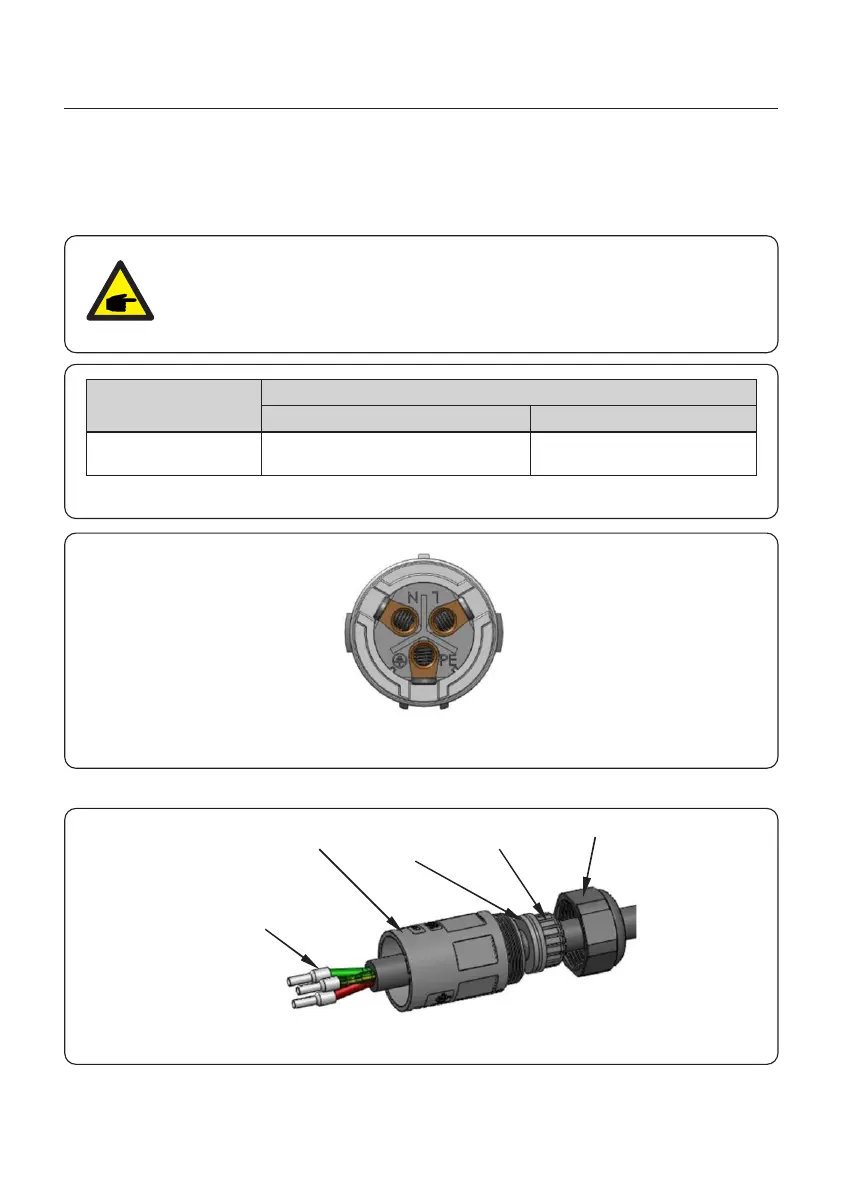 N L

PE