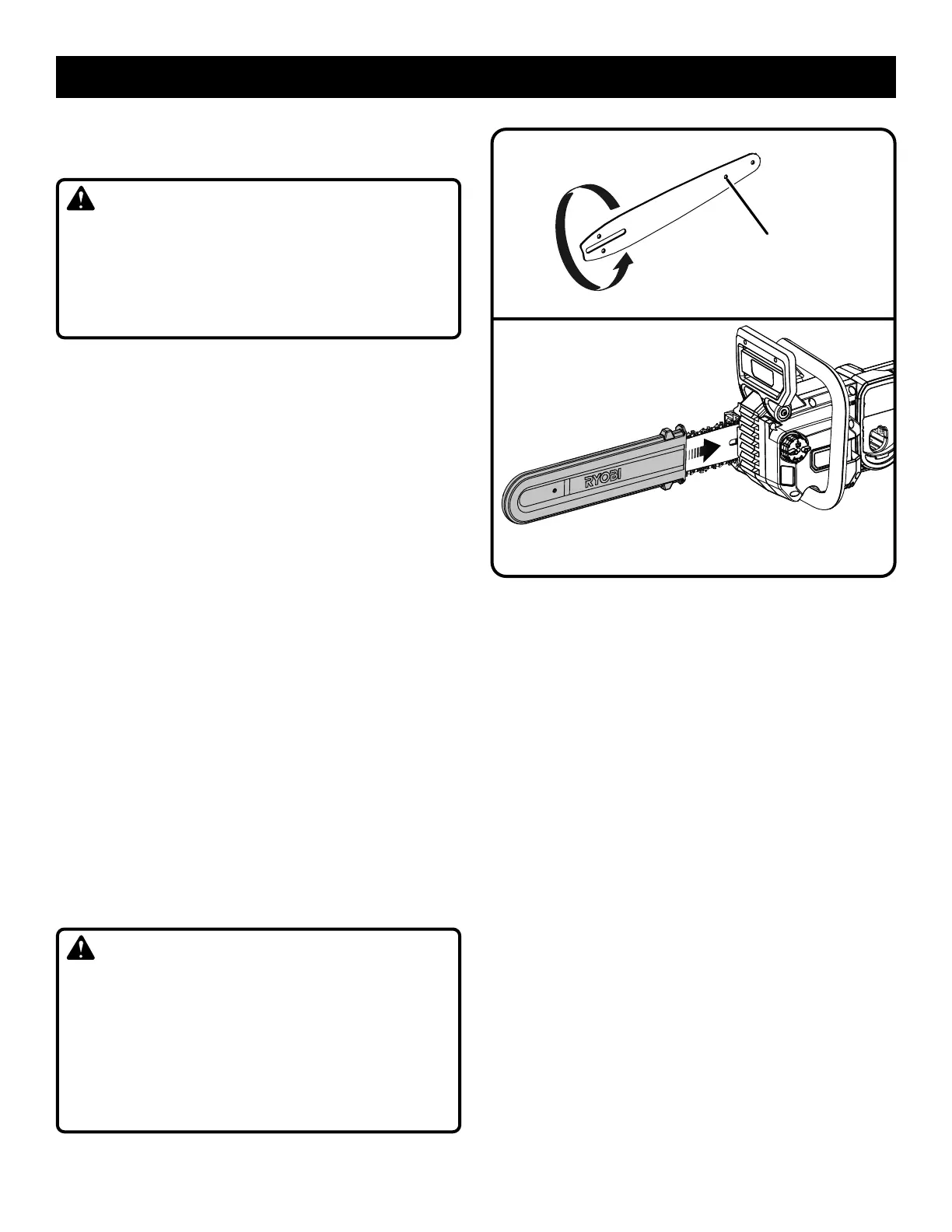 RYOBI