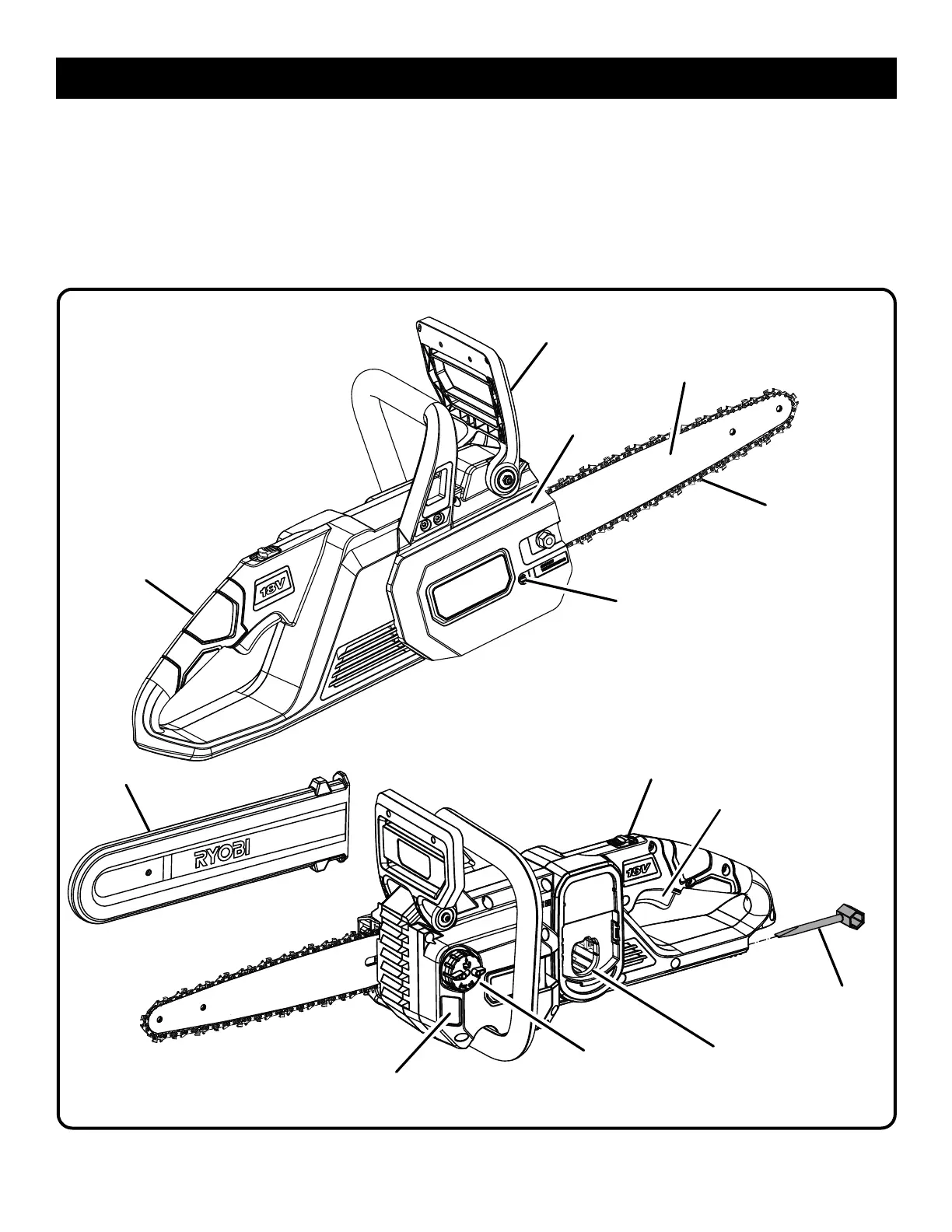 18V

RYOBI

18V