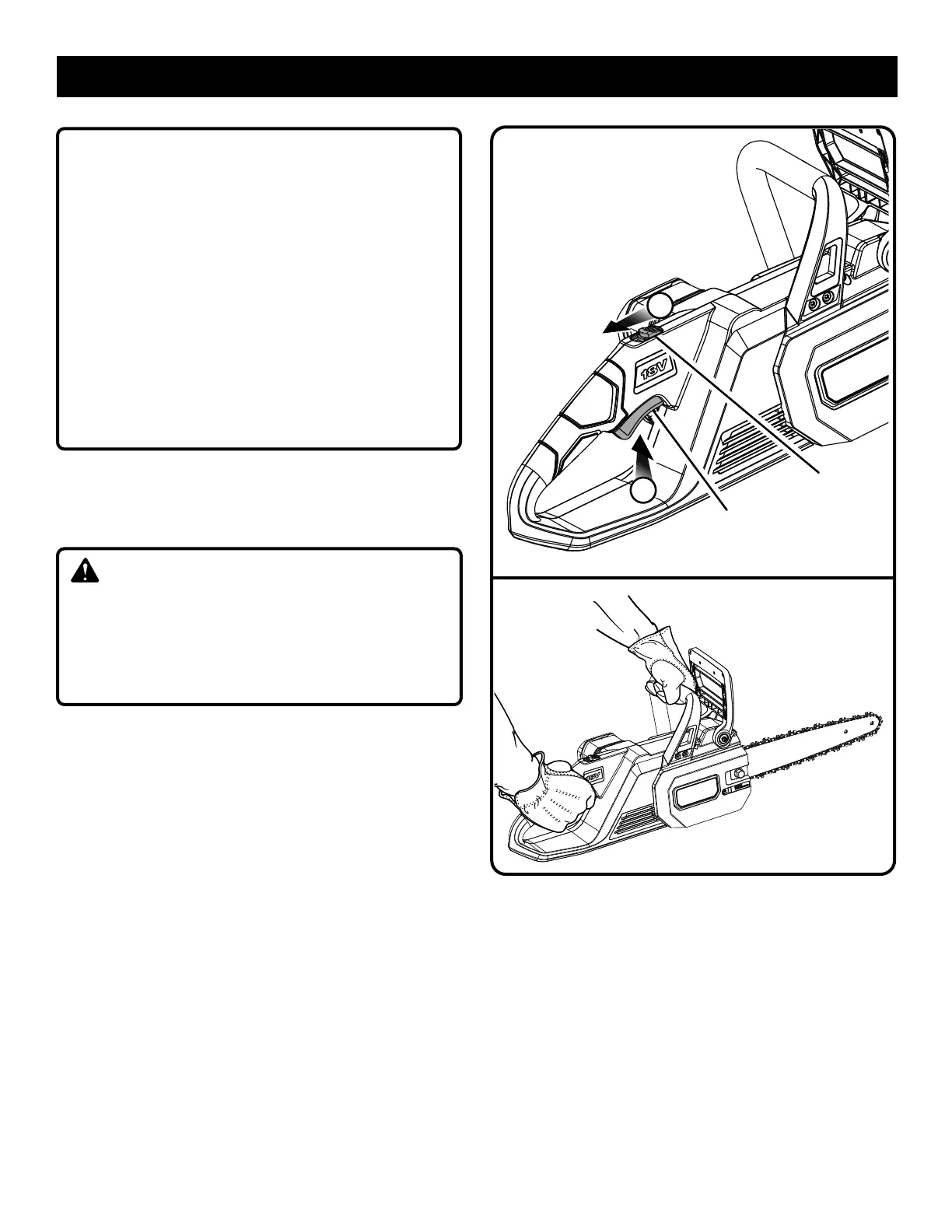 18V