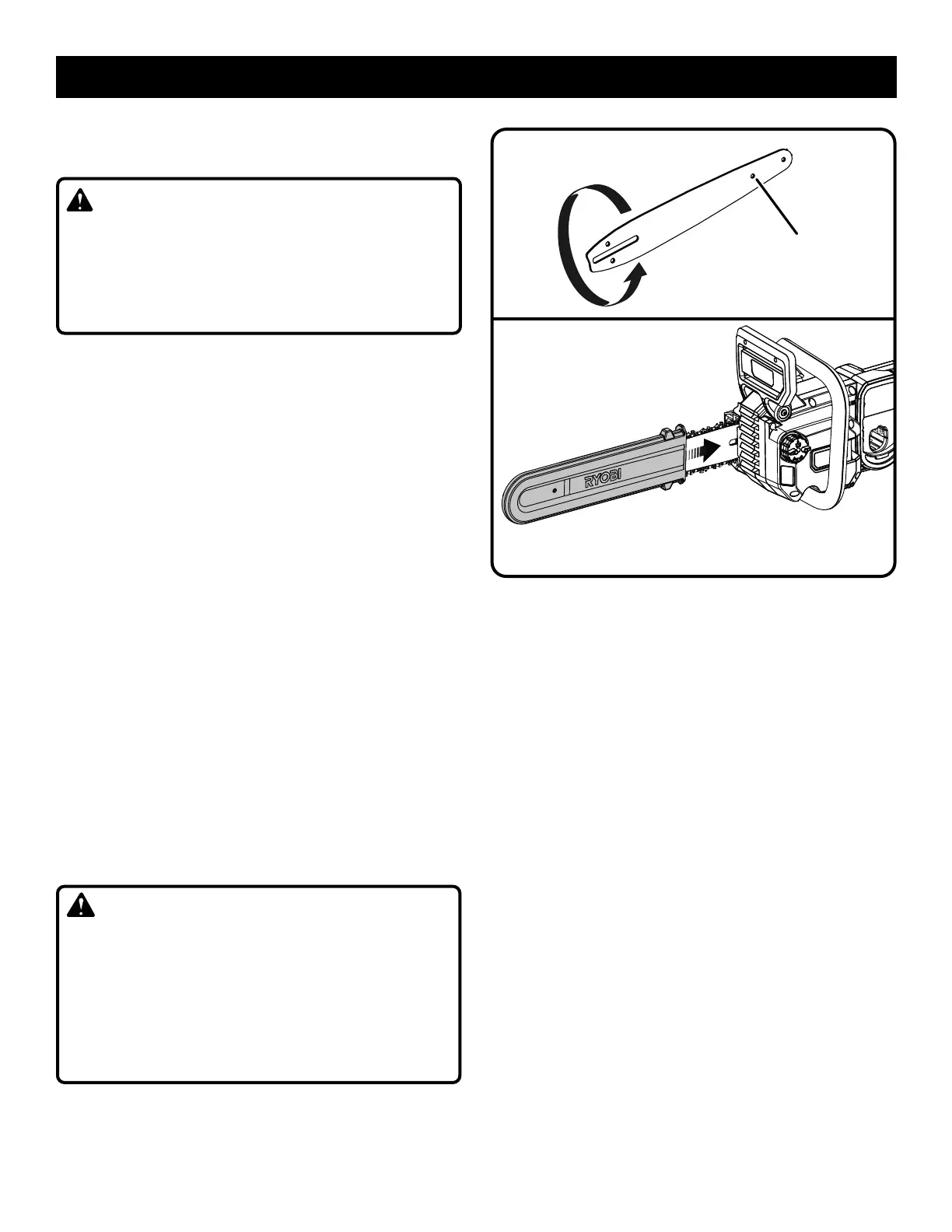 RYOBI