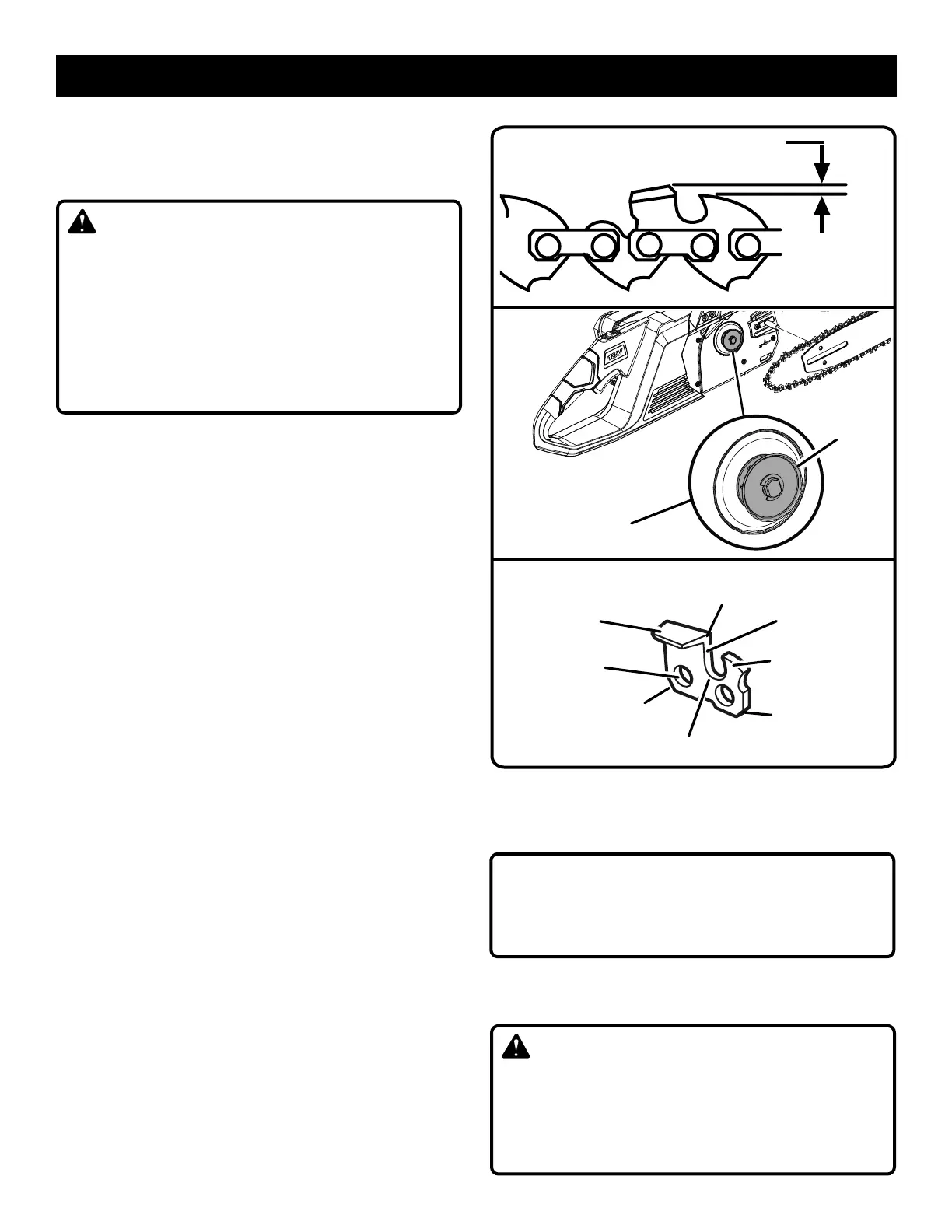 18V