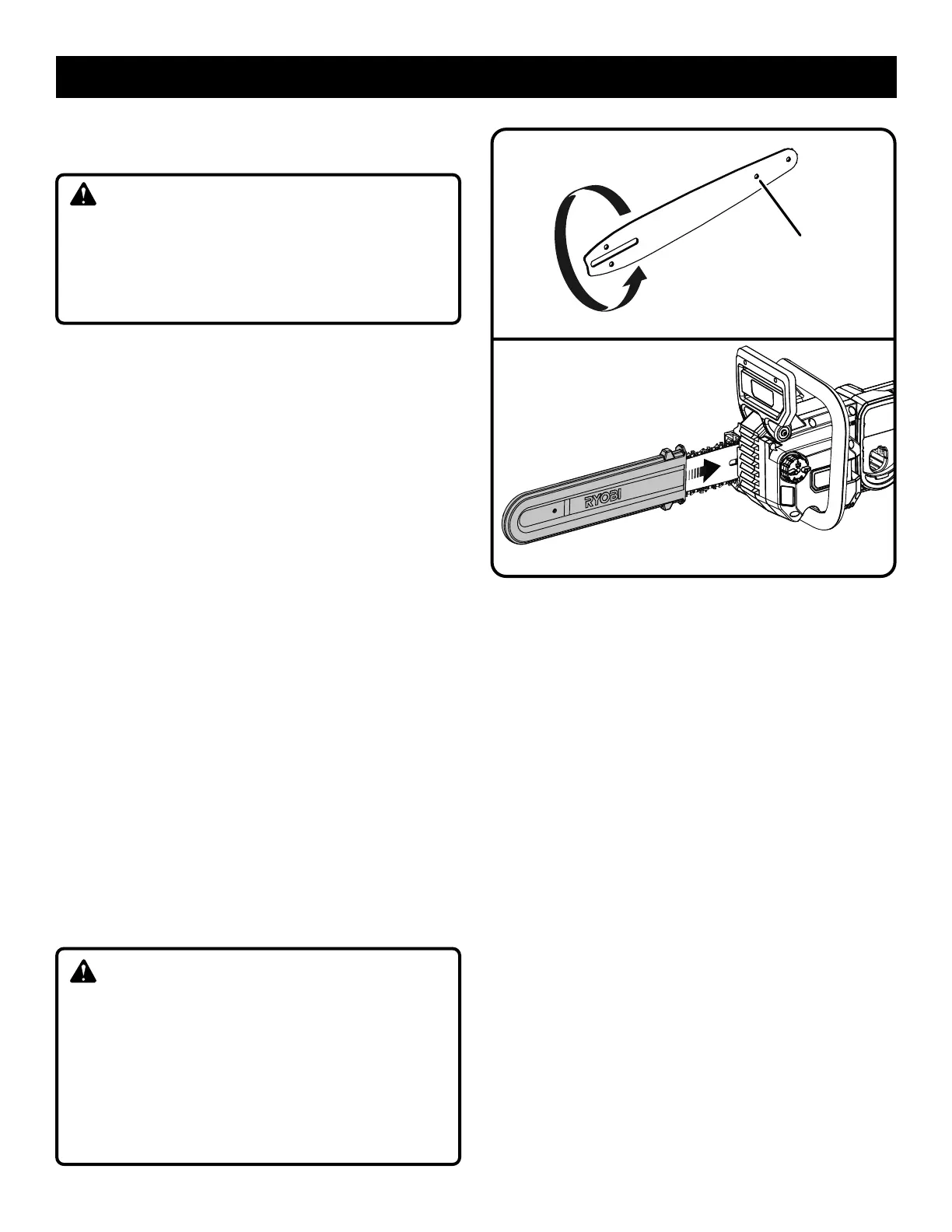 RYOBI