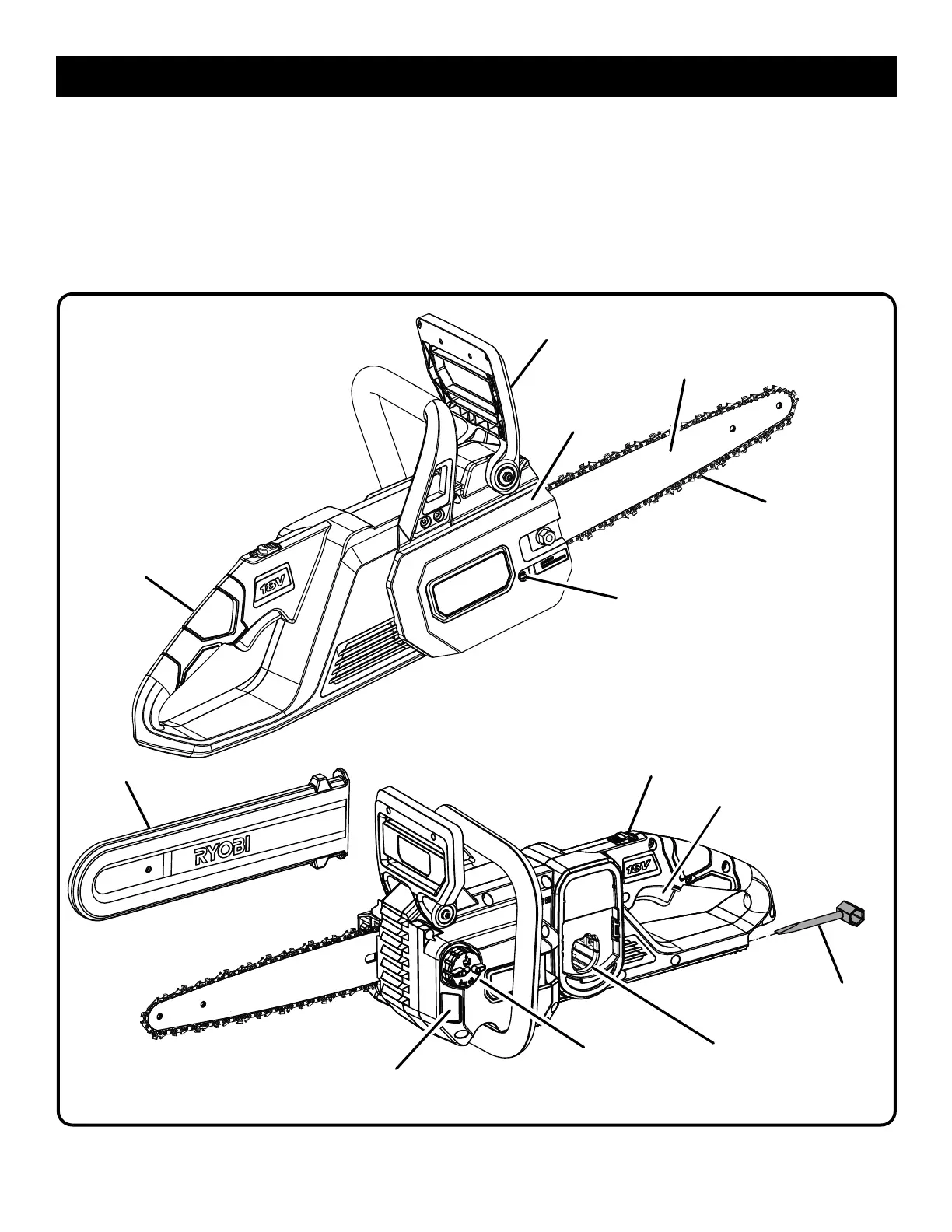 18V

RYOBI

18V