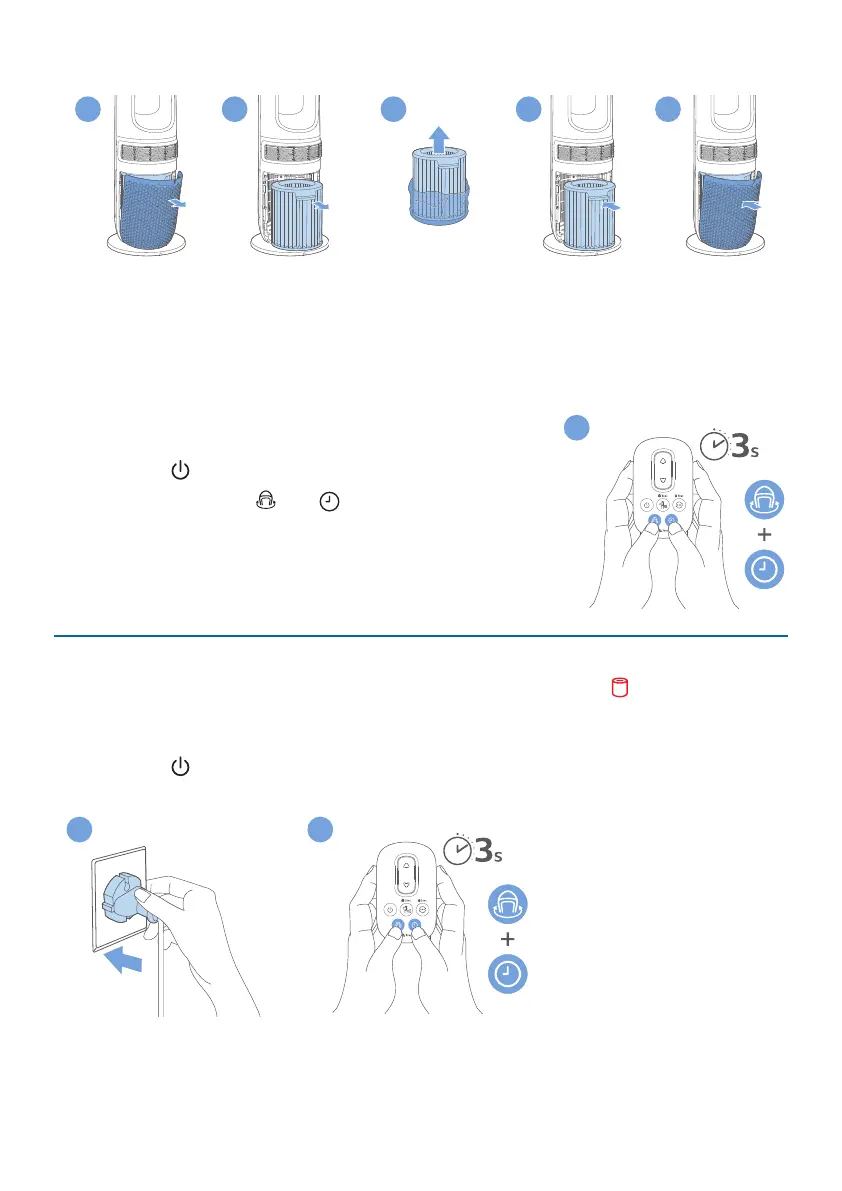 3s

+

3s

+