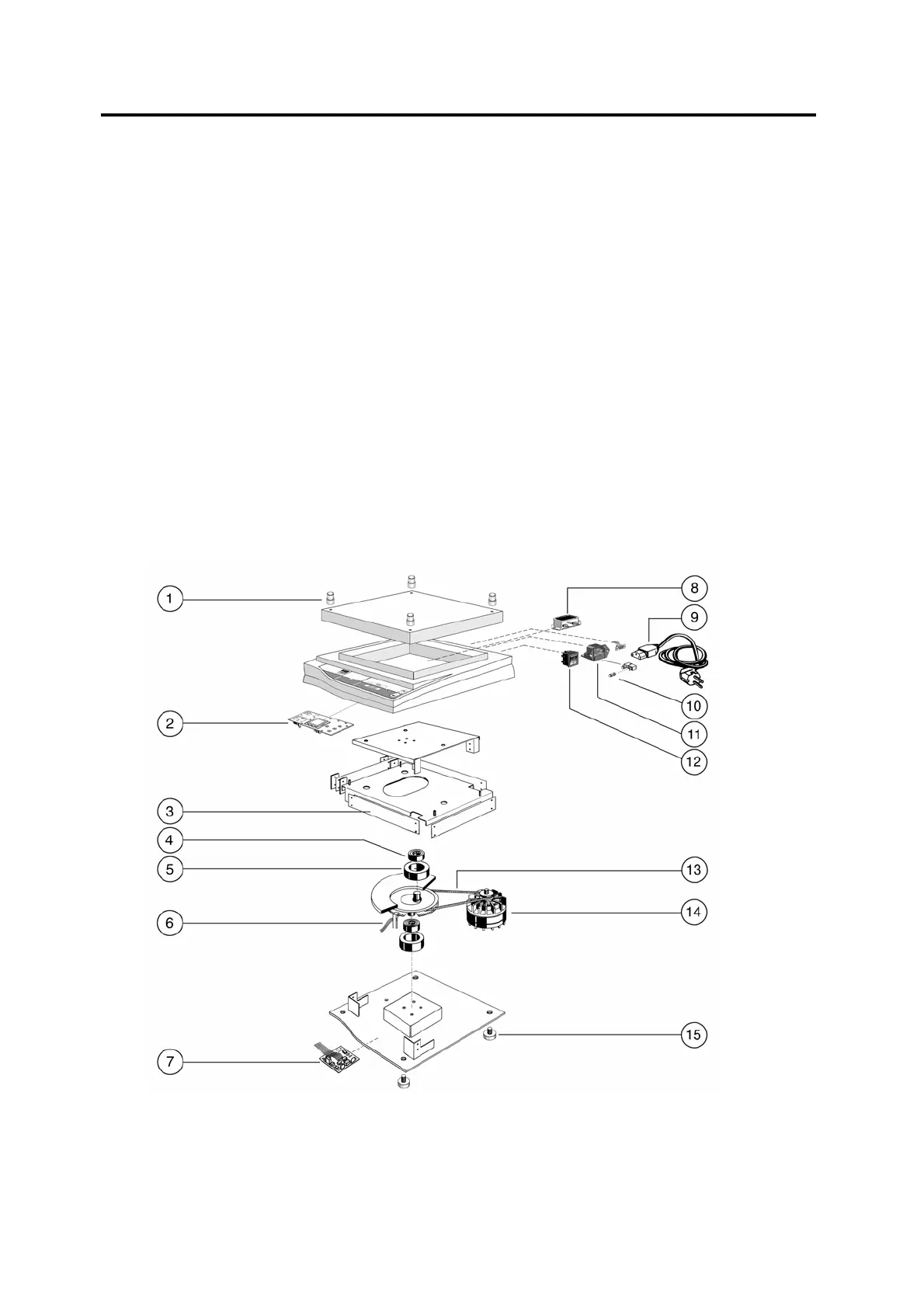 1
2
3
4
5
6
7
8
9
10
11
12
13
14
15