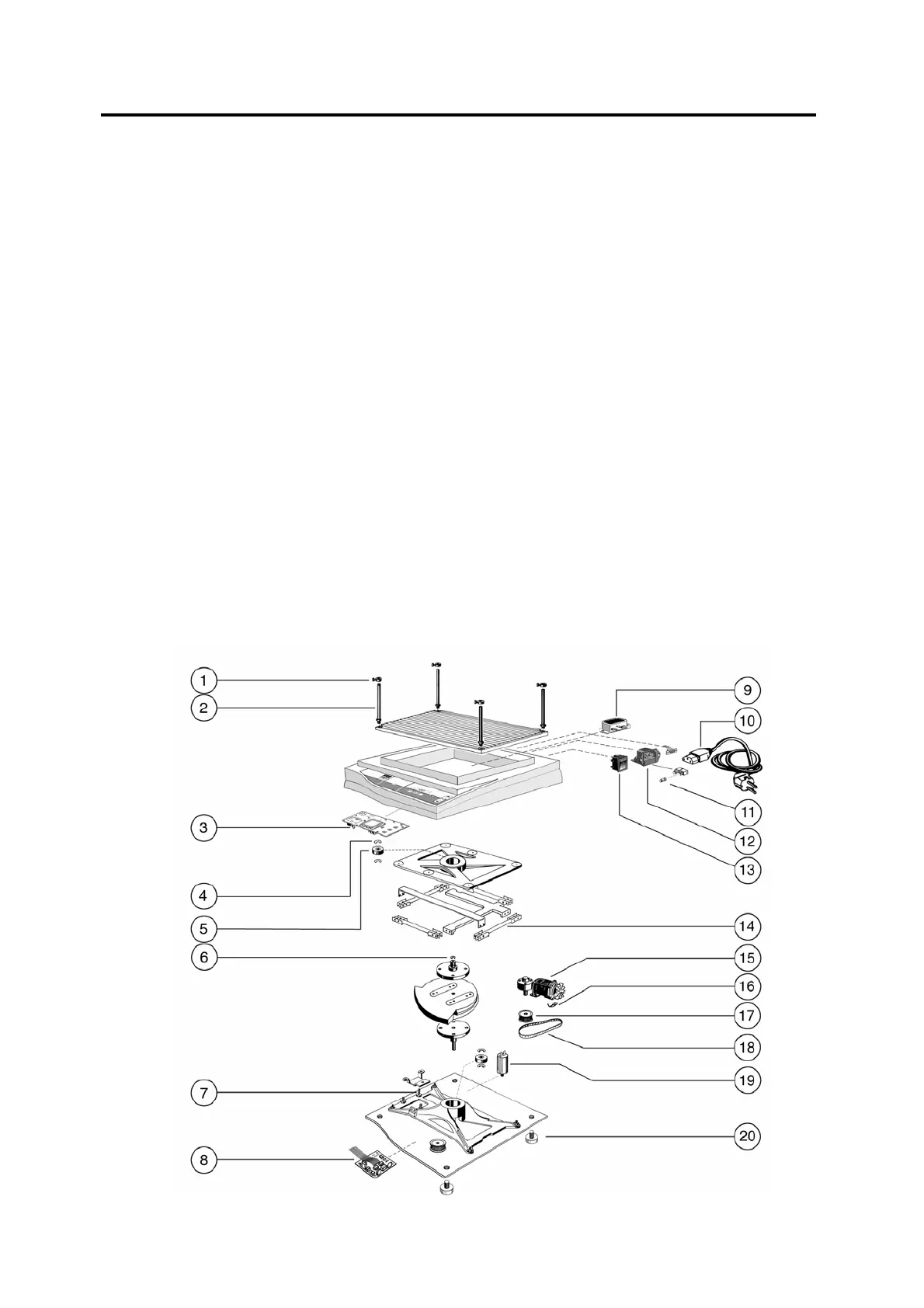 1
2
3
4
5
6
7
8
9
10
11
12
13
14
15
16
17
18
19
20