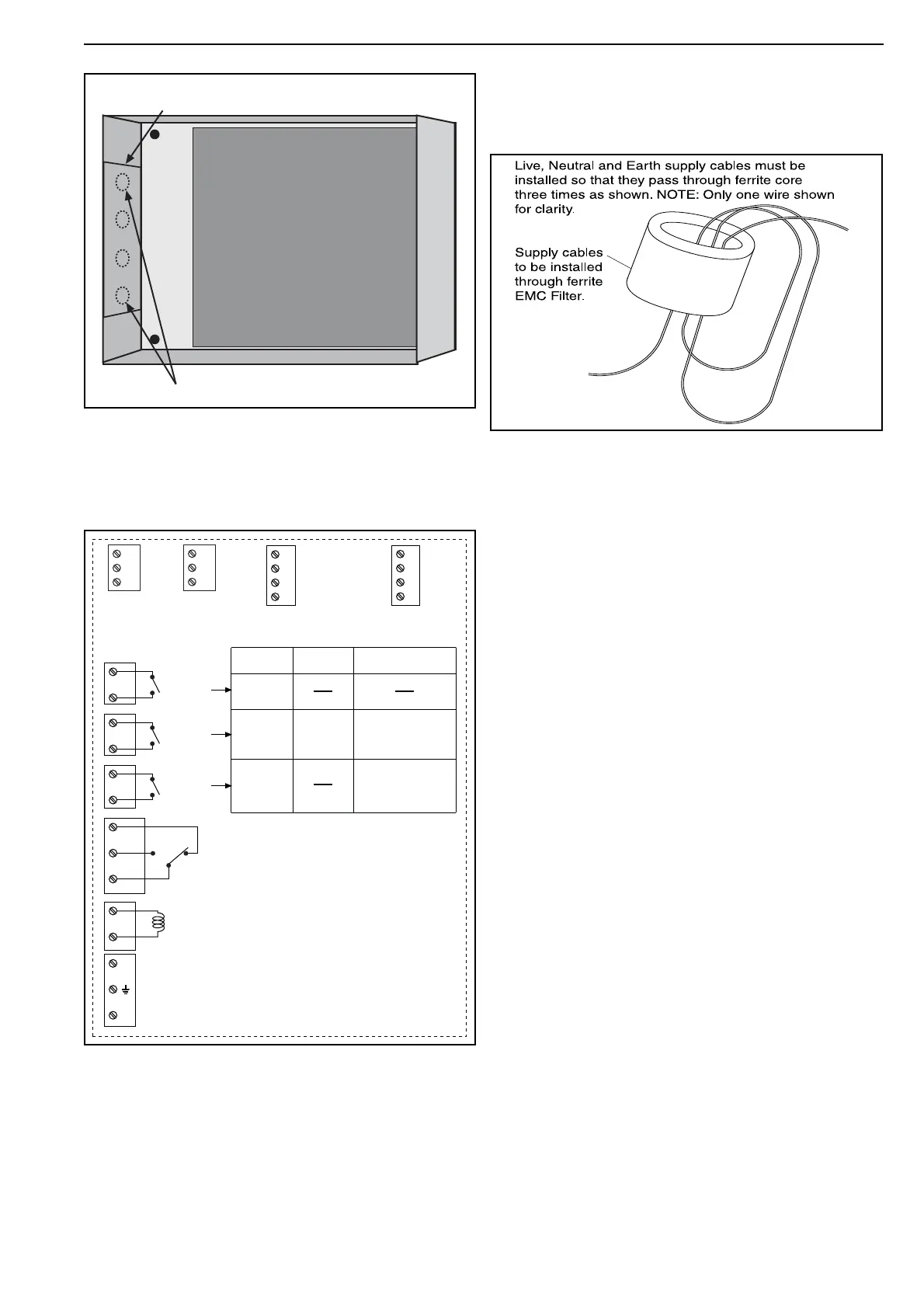 Live, Neutral and Earth supply cables must be installed so that they pass through ferrite core three times as shown. NOTE: Only one wire shown for clarity.

Supply cables to be installed through ferrite EMC Filter.