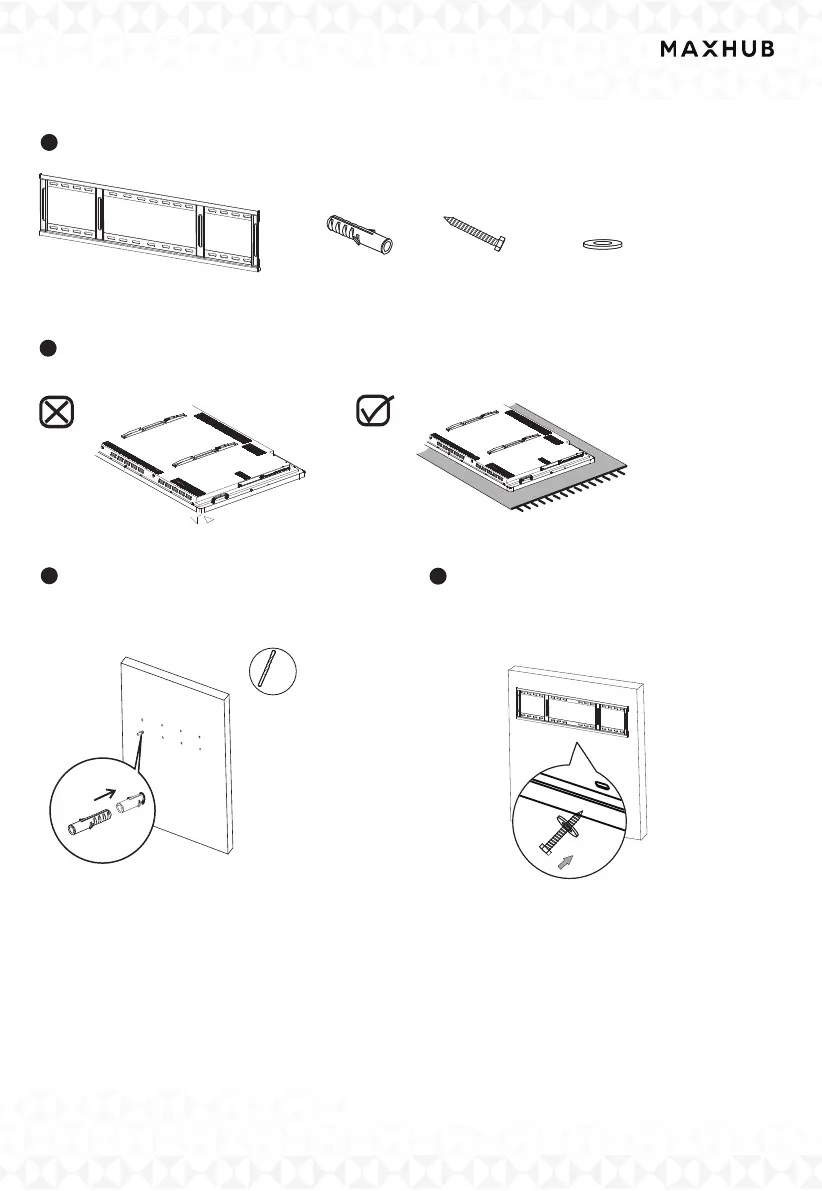 MAXHUB