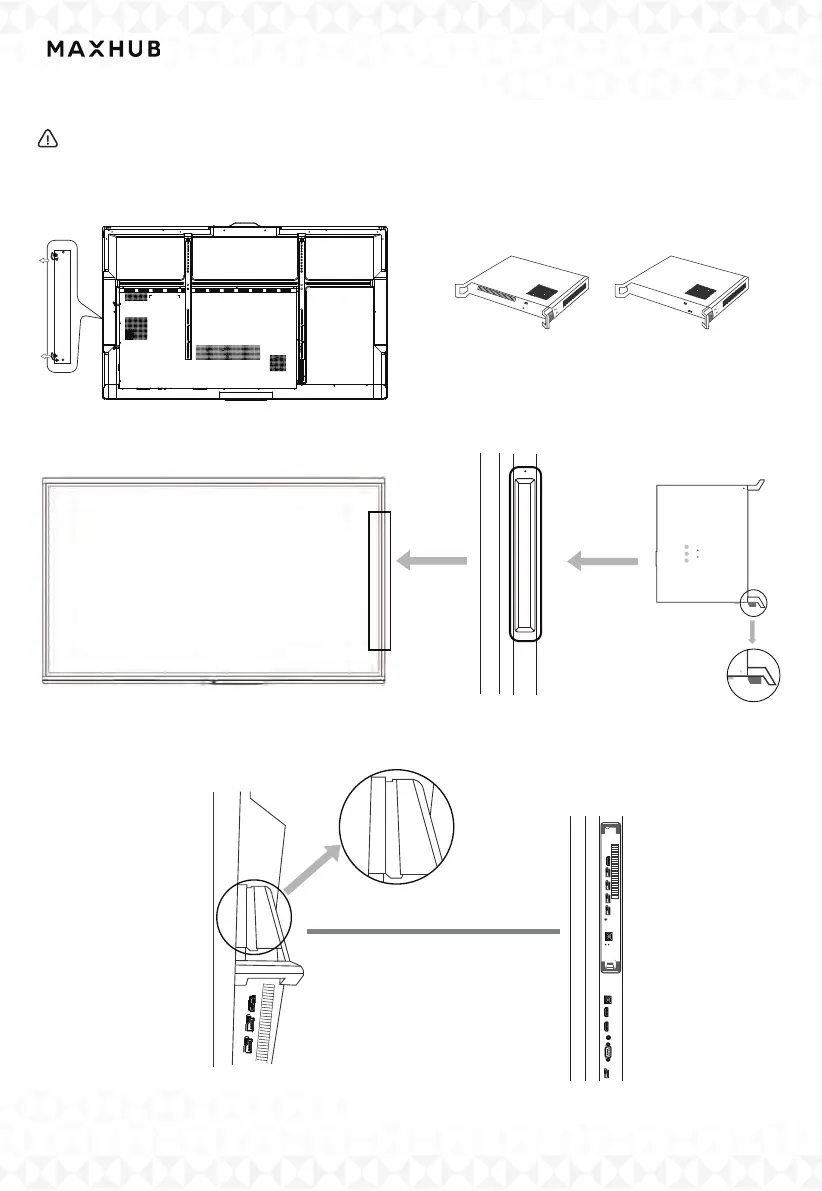 MAXHUB