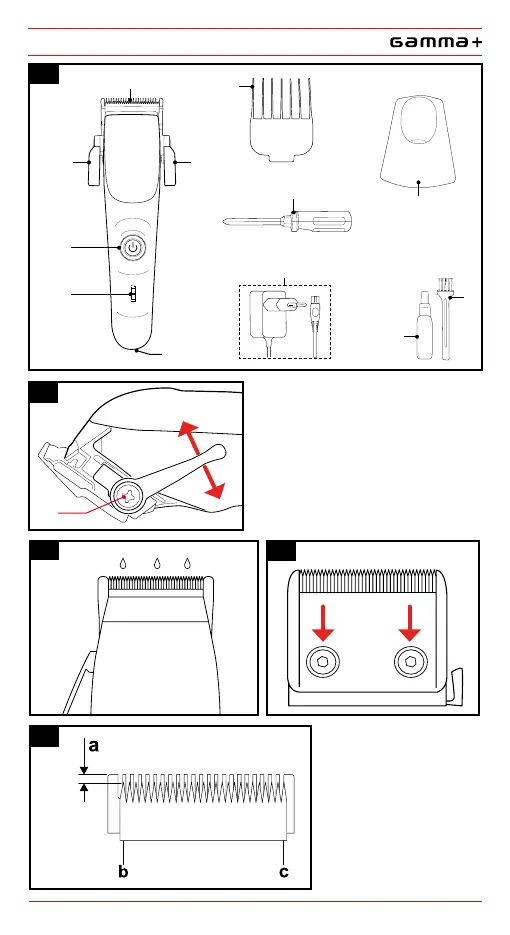 GAMMA+

a

b

c