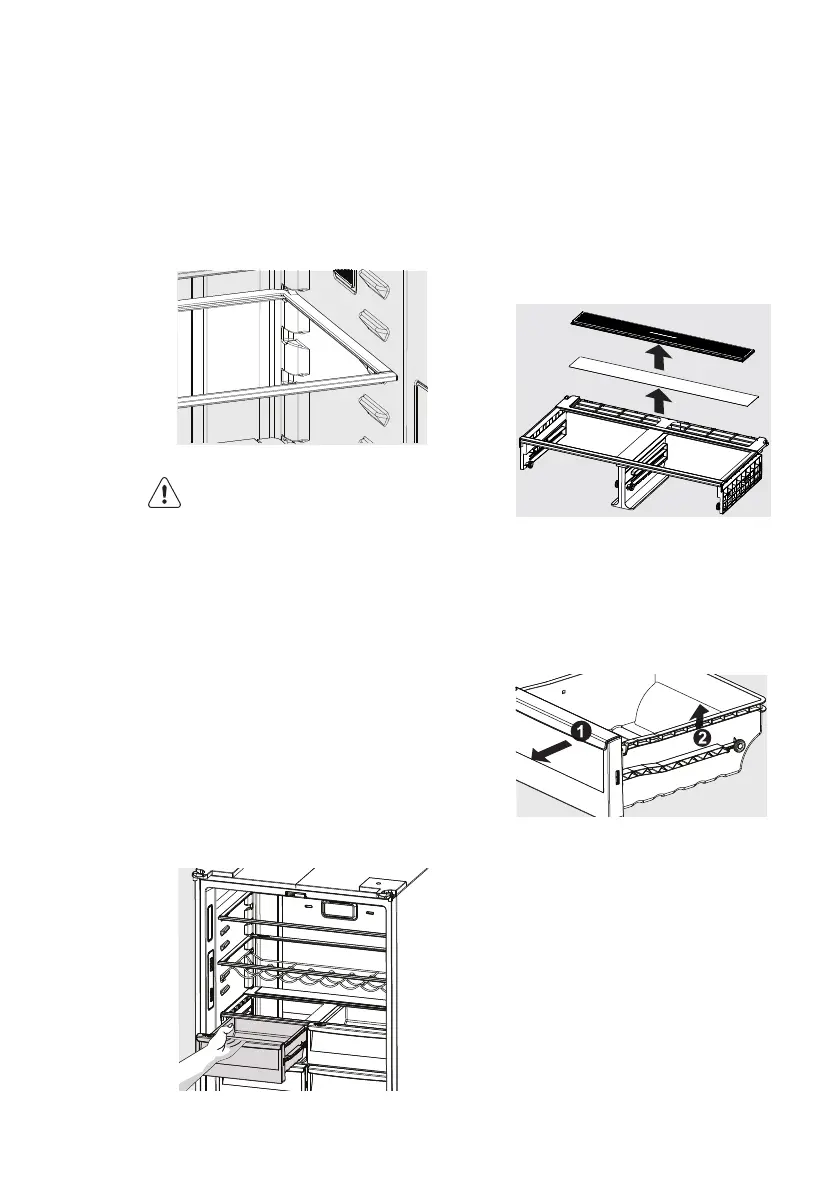 1

2