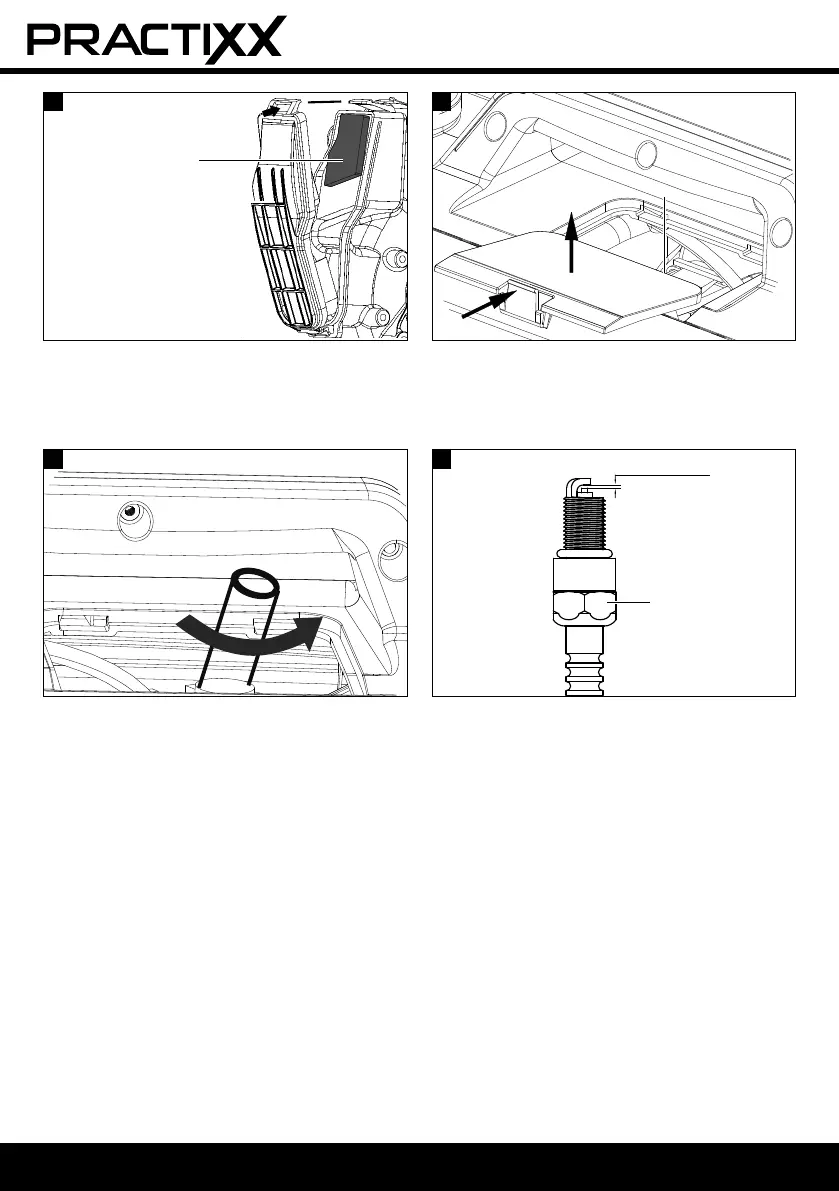 PRACTIXX