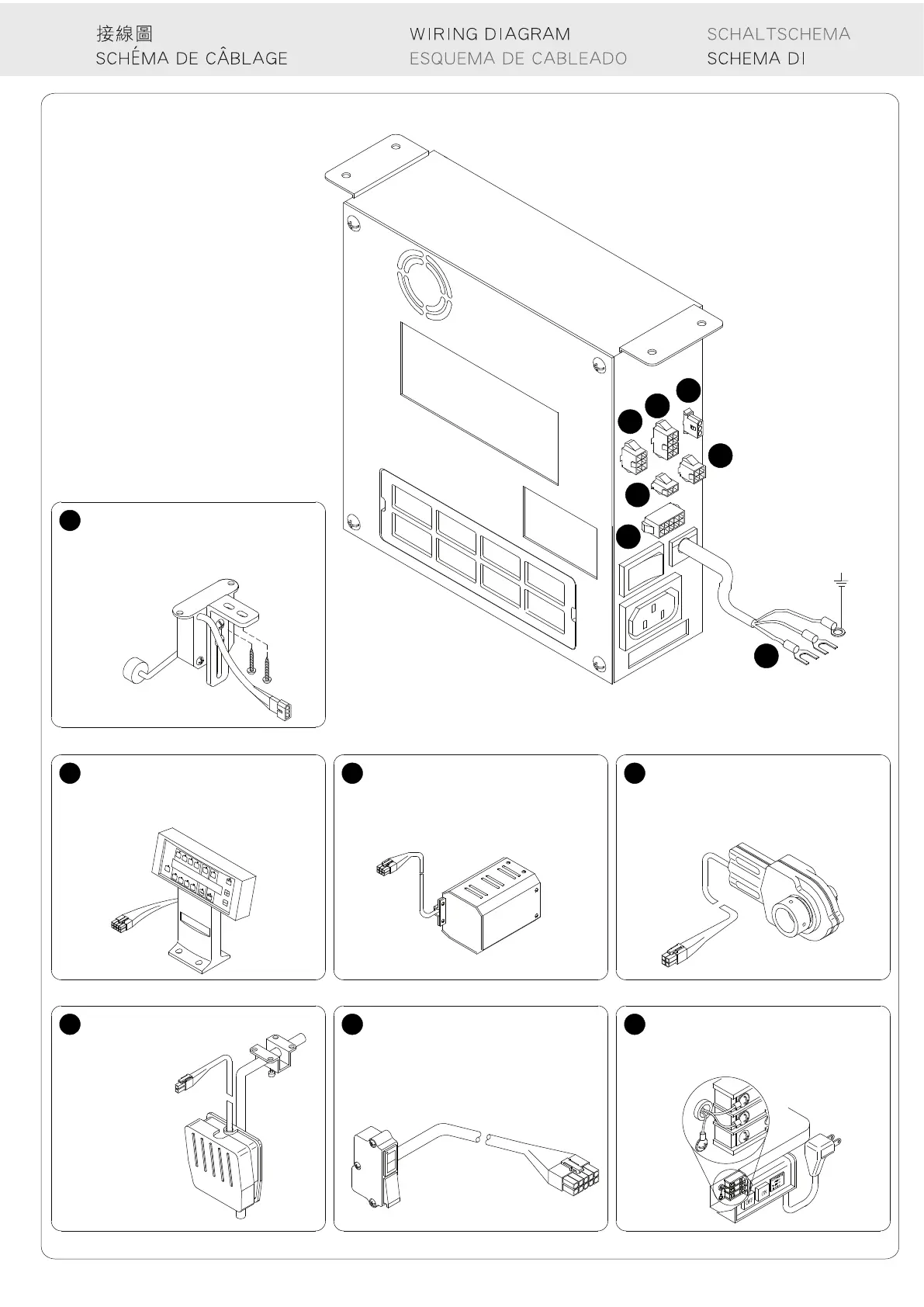 接線圖
SCHÉMA DE CÂBLAGE

WIRING DIAGRAM
ESQUEMA DE CABLEADO

SCHALTSCHEMA
SCHEMA DI