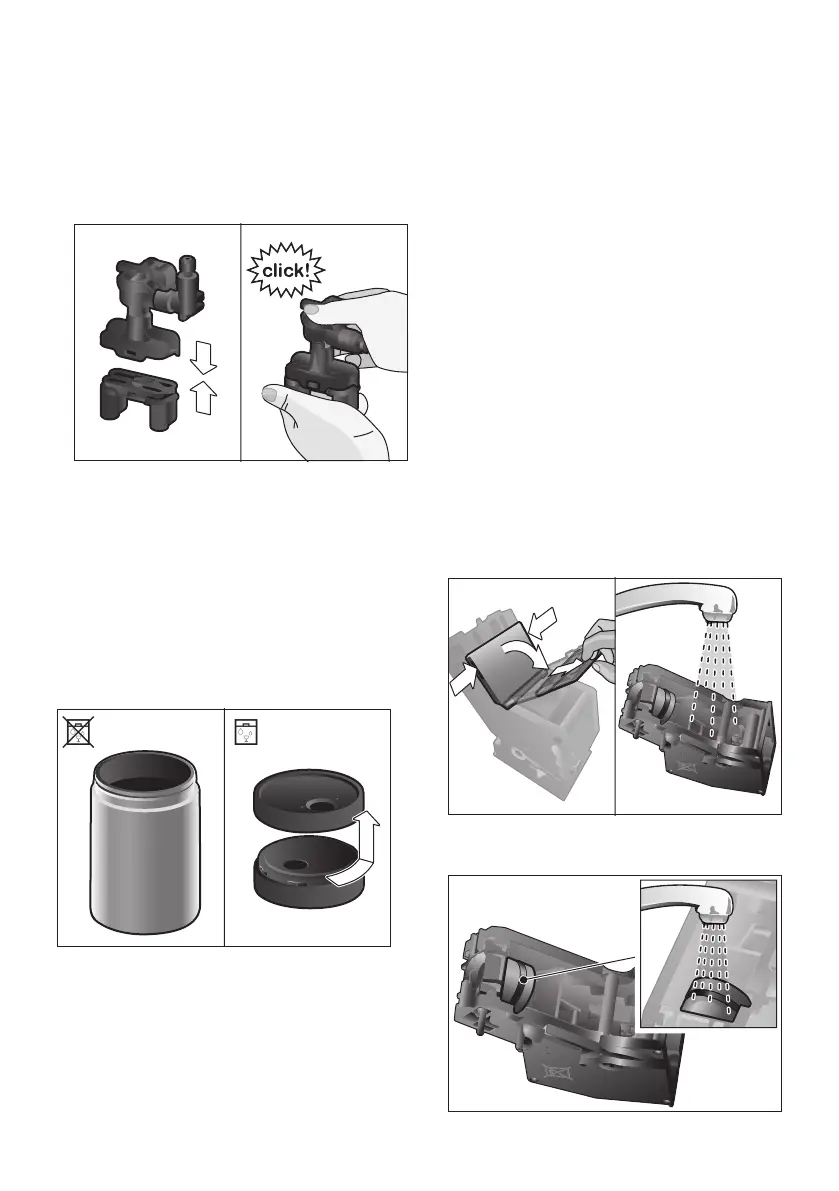 click!