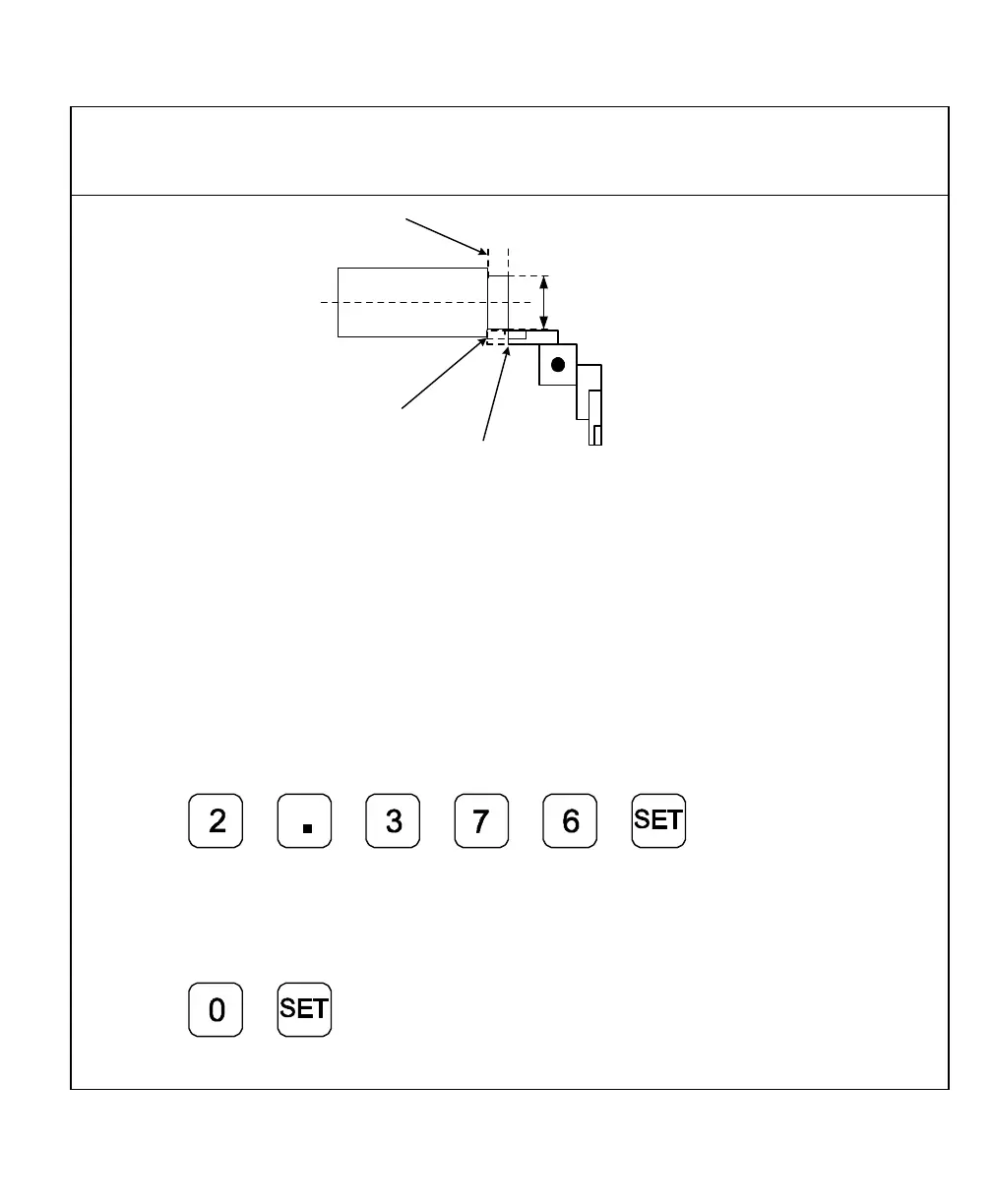 2 . 3 7 6 SET

0 SET