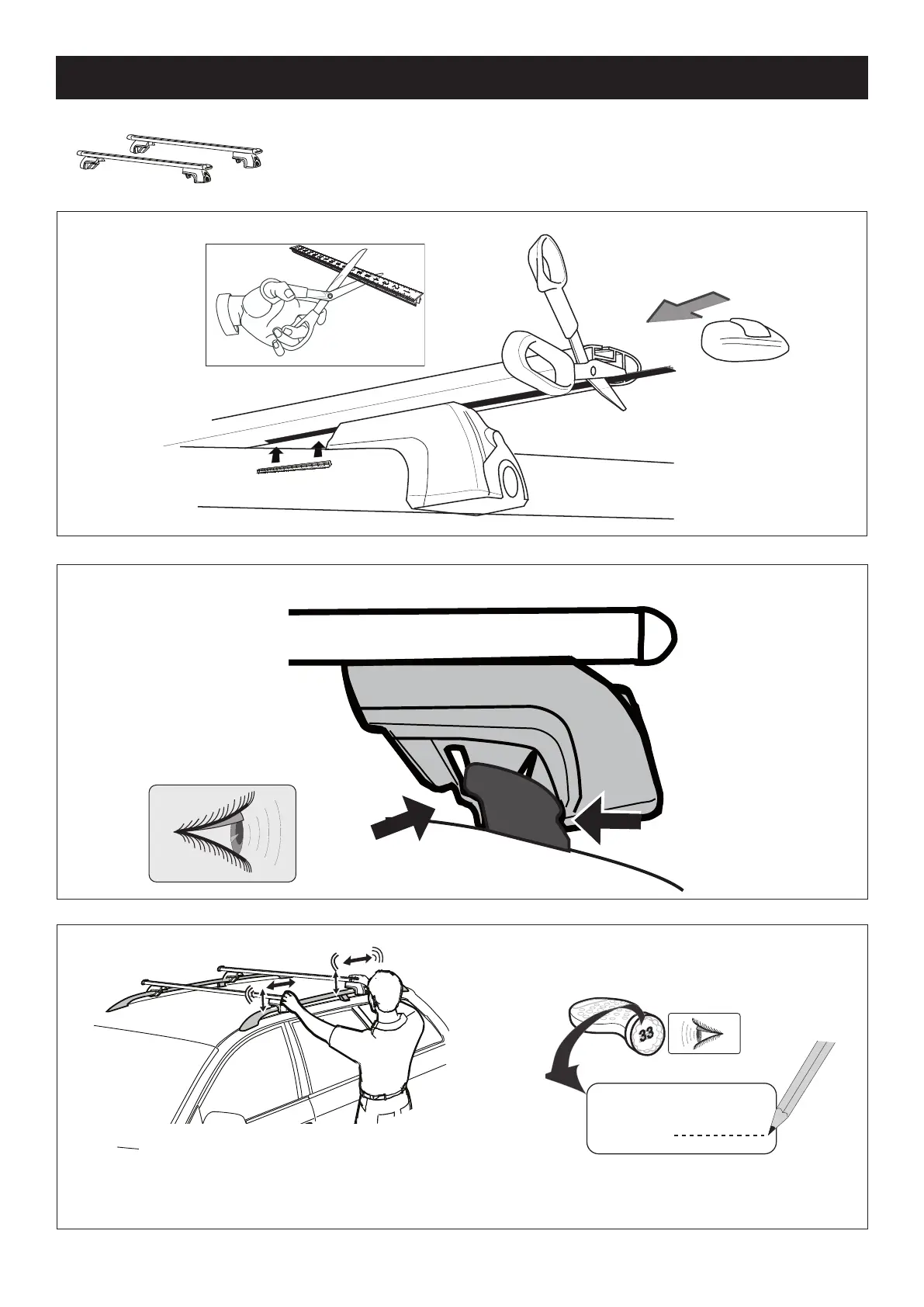 33