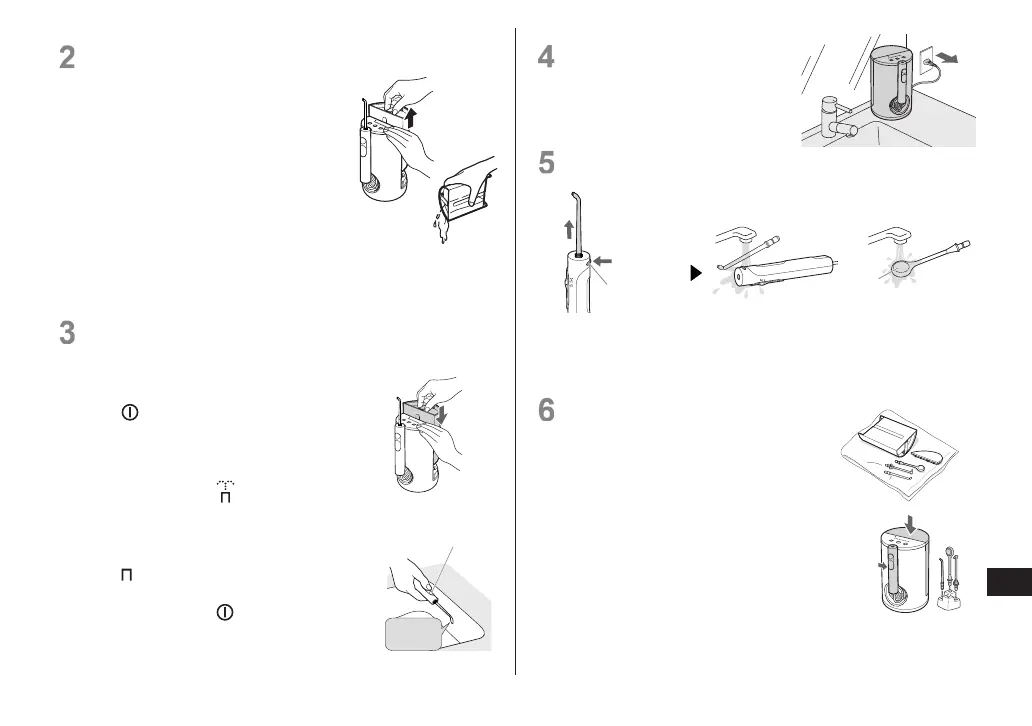 2

3

4

5

6