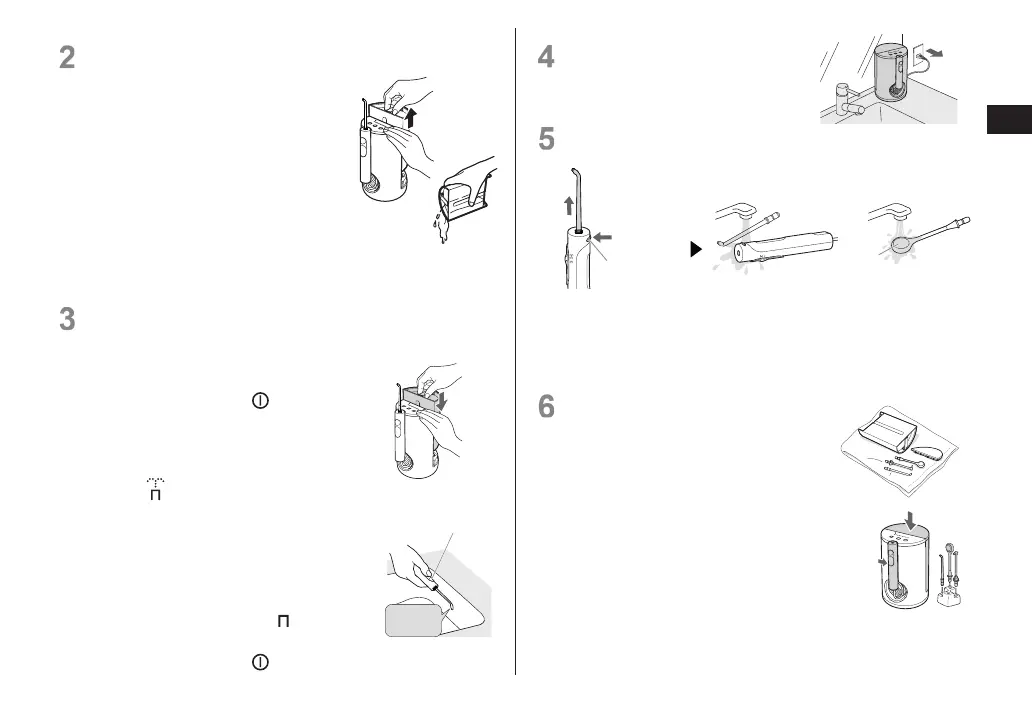 2

3

4

5

6