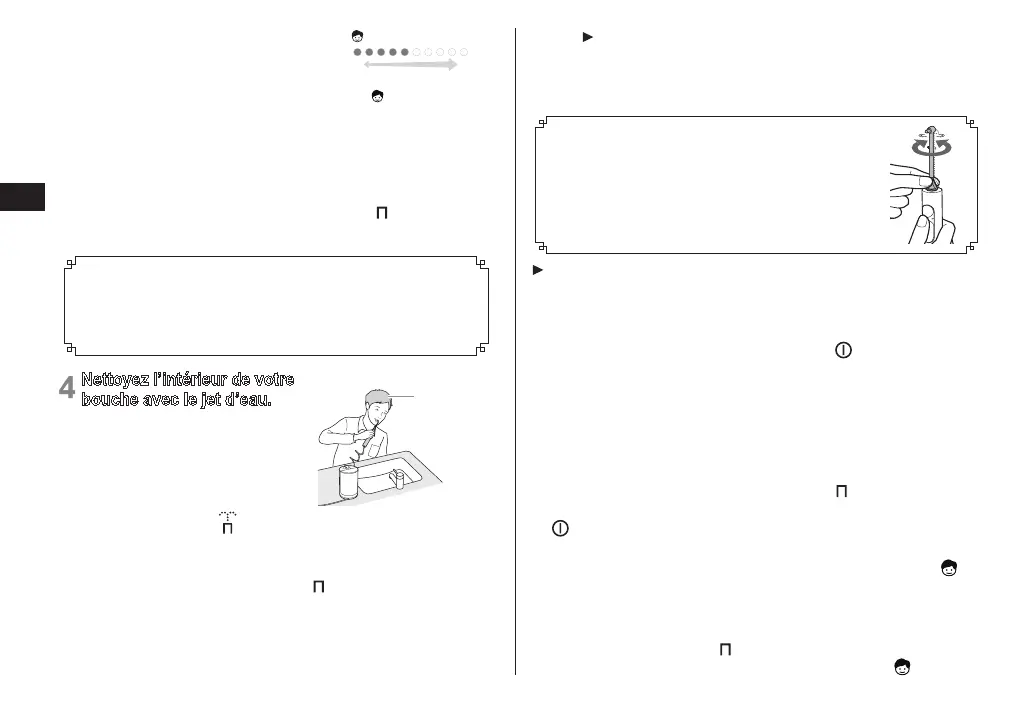 4 Nettoyez l'intérieur de votre bouche avec le jet d'eau.