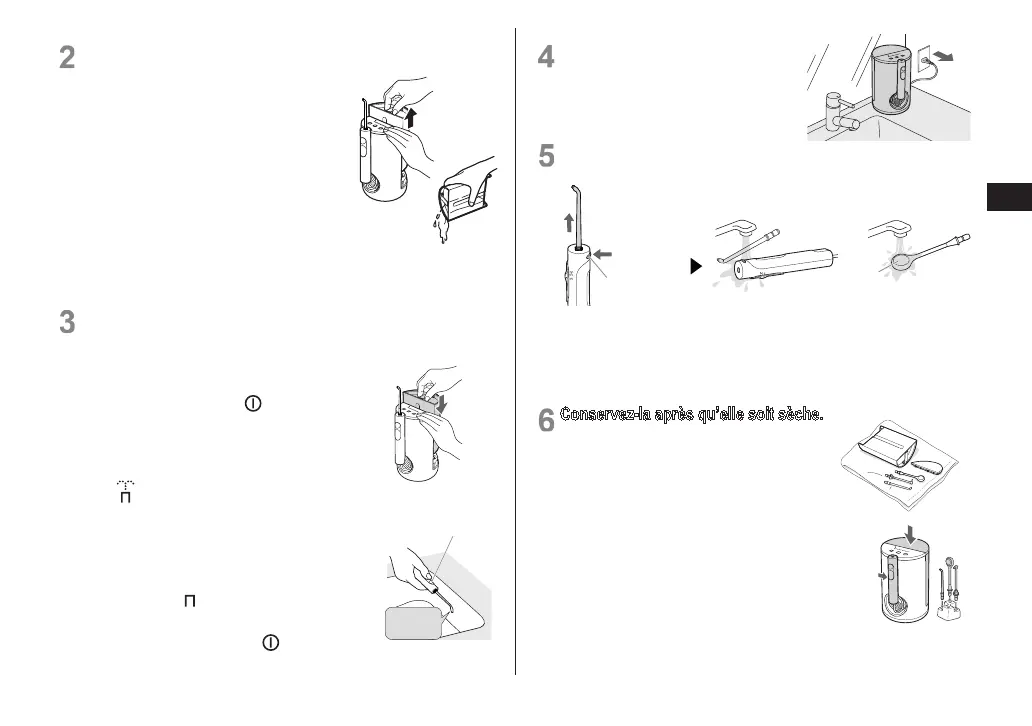 2

3

4

5

6 Conservez-la après qu'elle soit sèche.