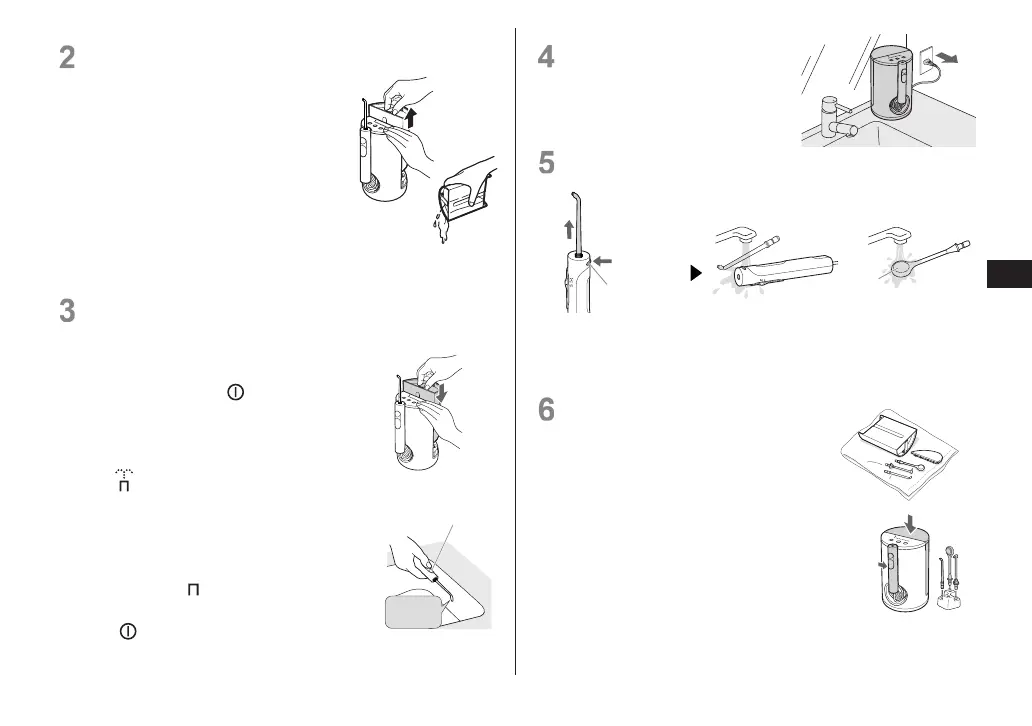 2

3

4

5

6