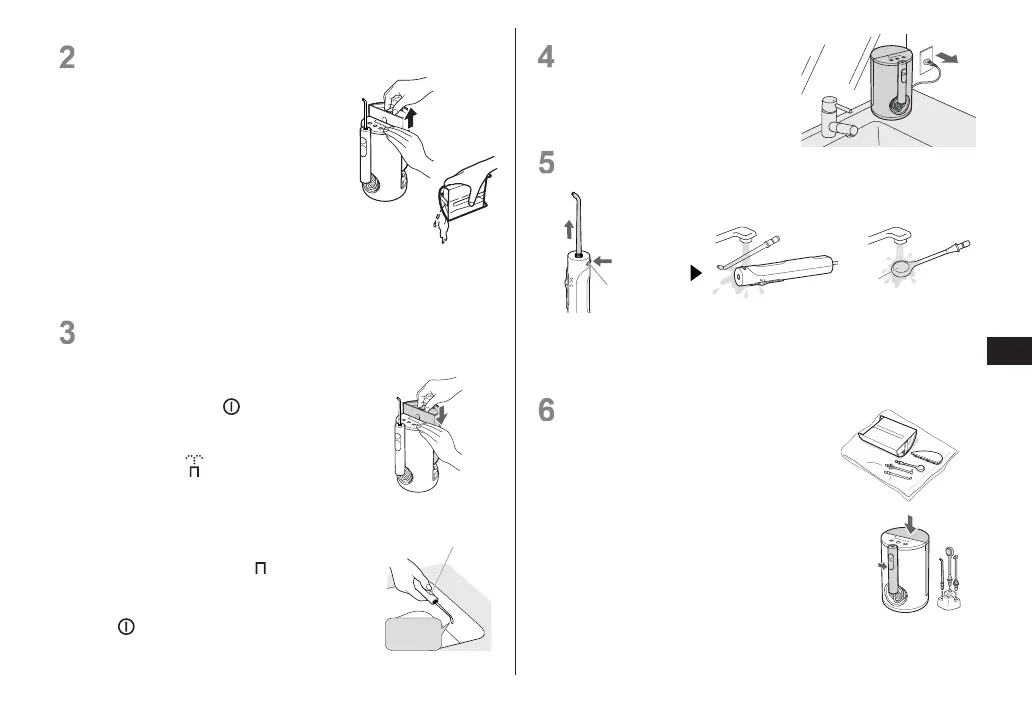 2

3

4

5

6