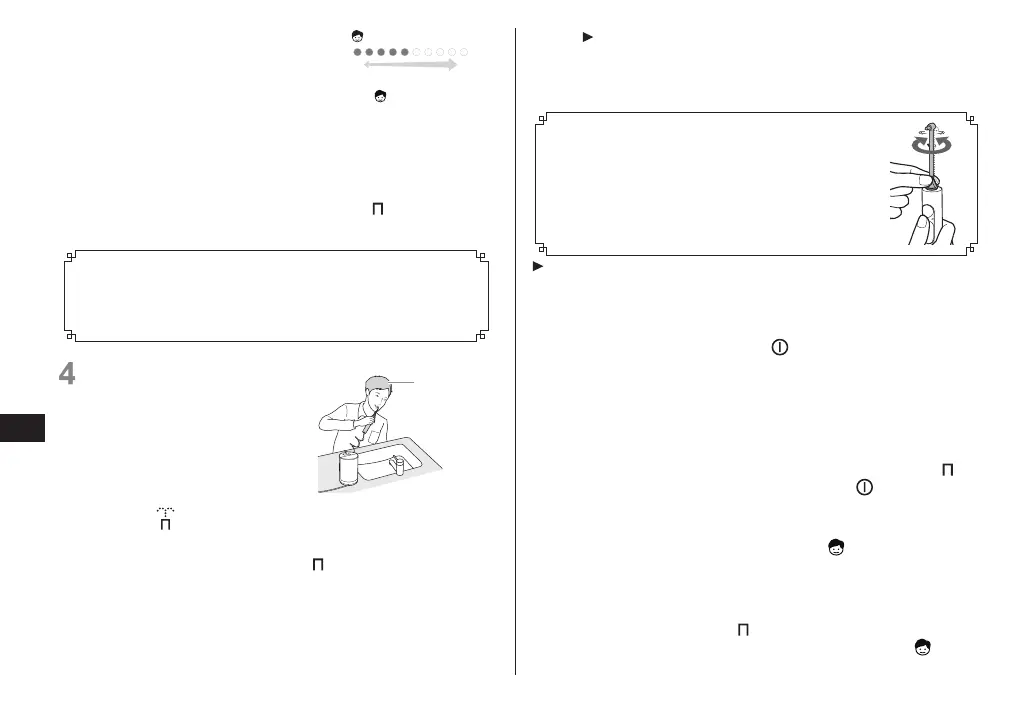 4