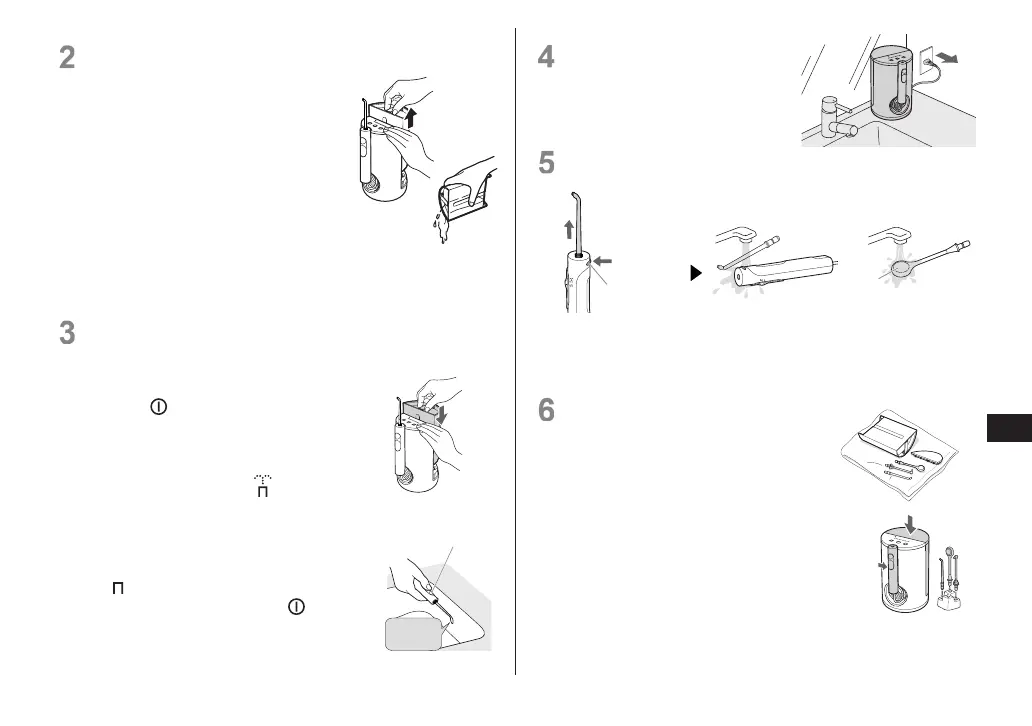 2

3

4

5

6