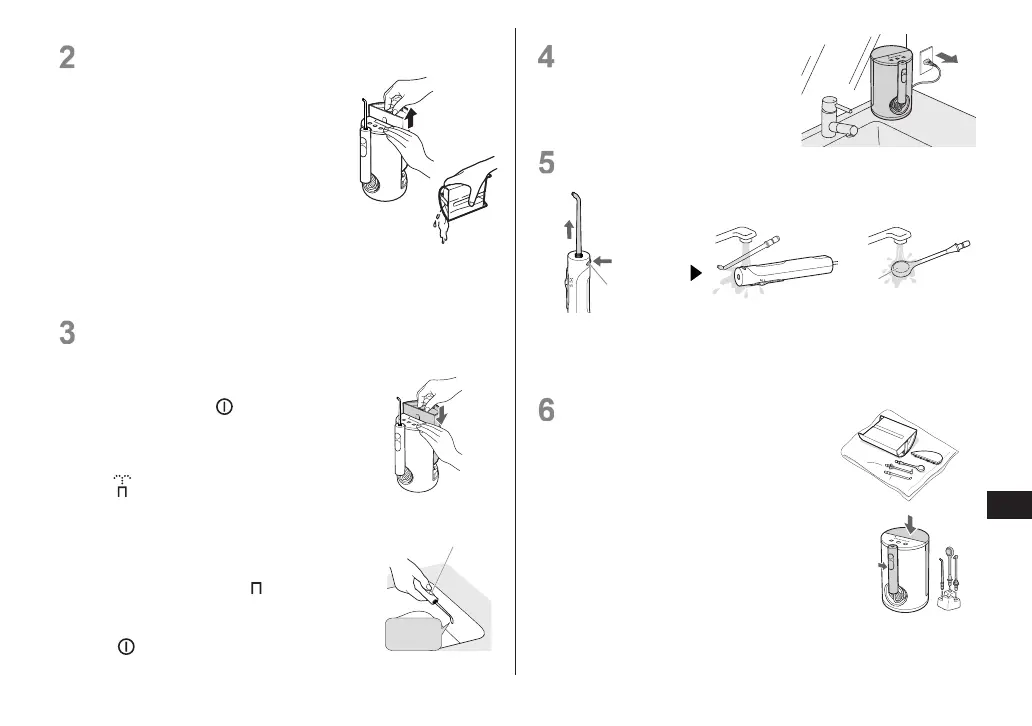 2

3

4

5

6