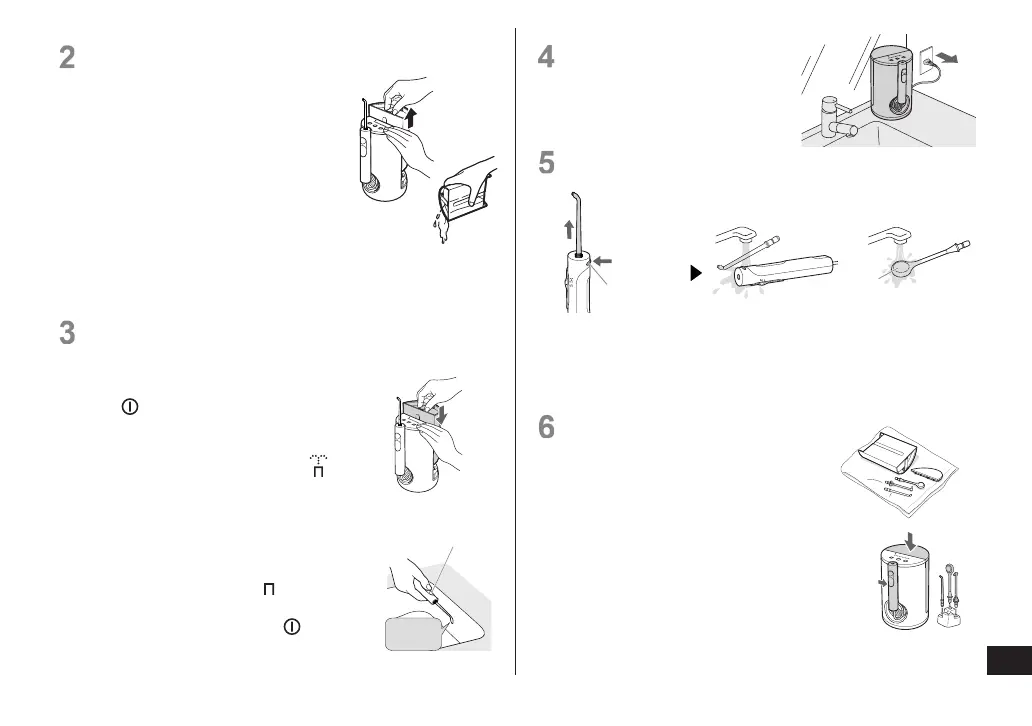 2

3

4

5

6