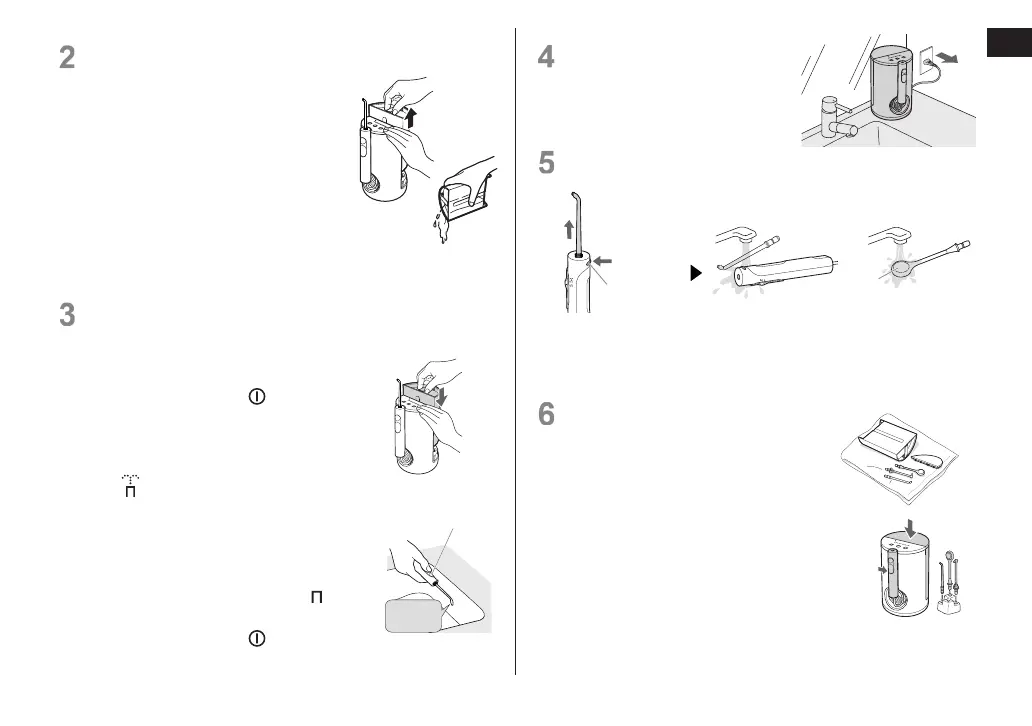 2

3

4

5

6