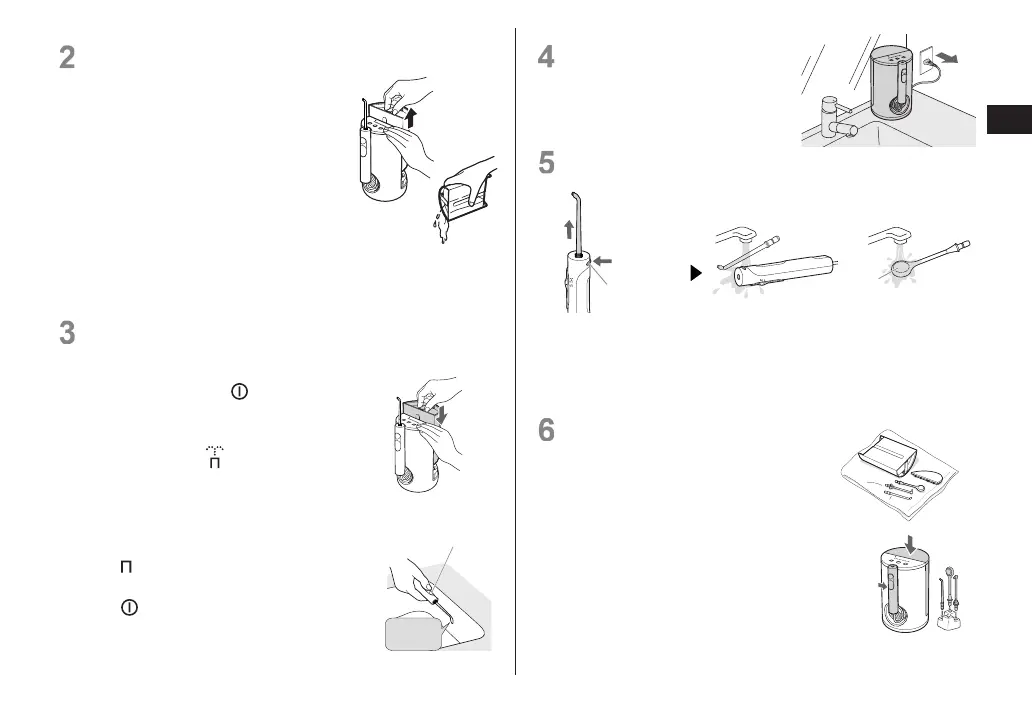 2

3

4

5

6