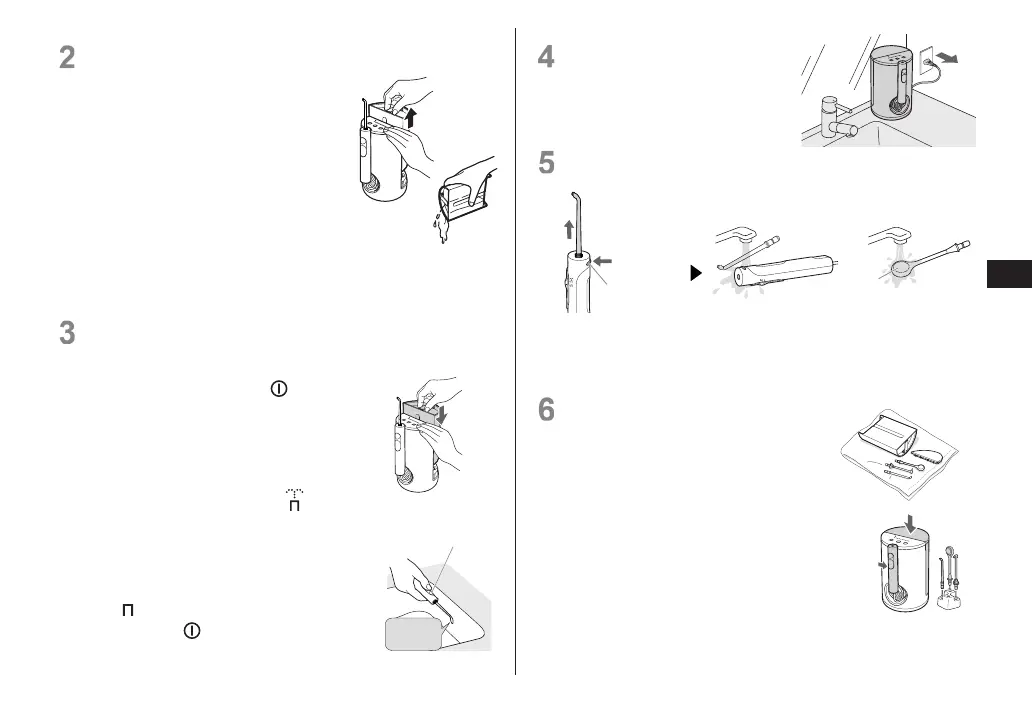 2

3

4

5

6