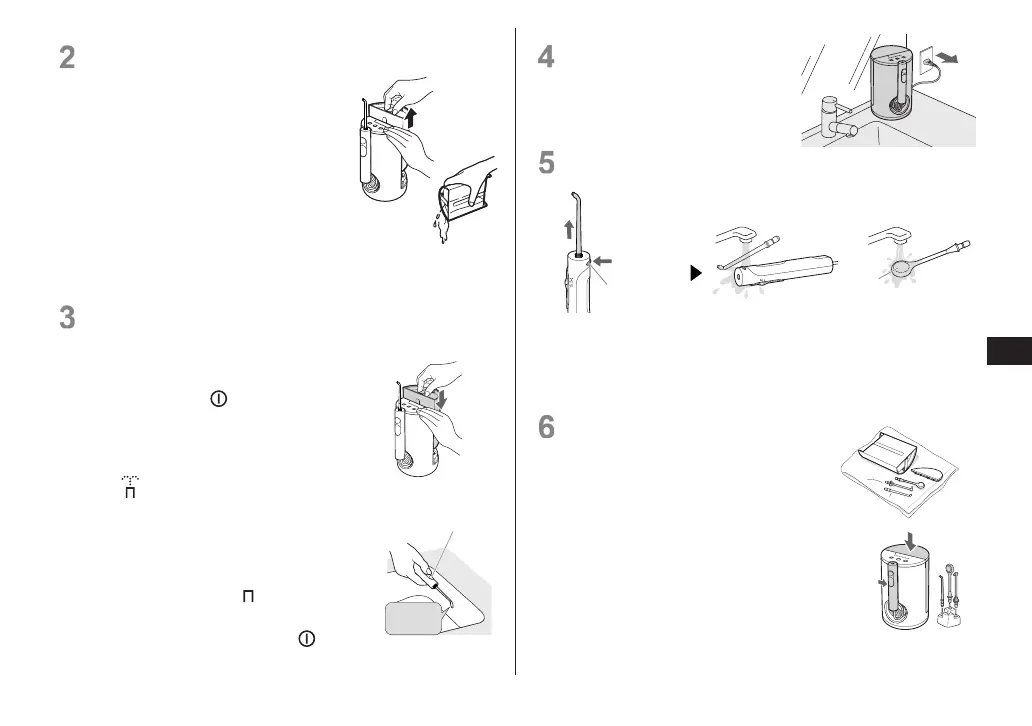 2

3

4

5

6