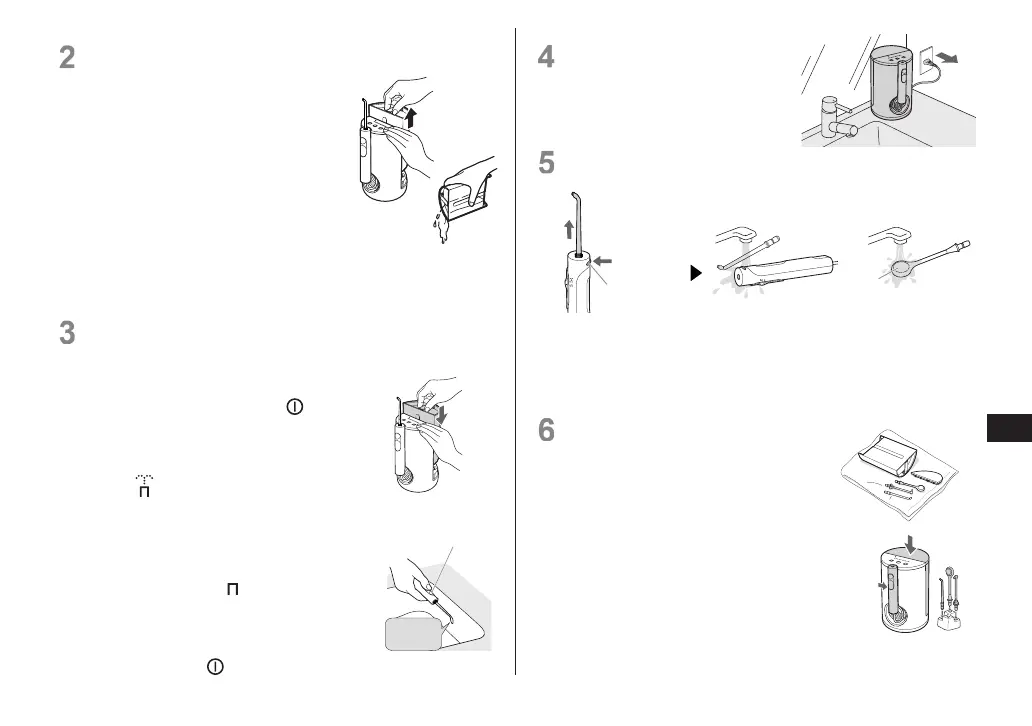 2

3

4

5

6