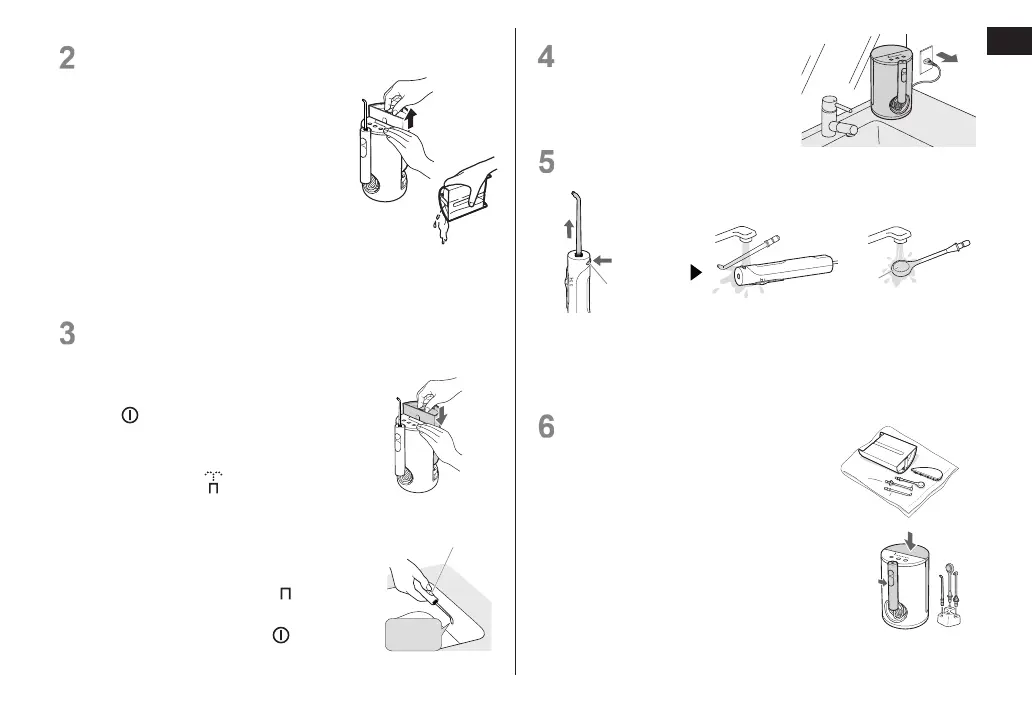 2

3

4

5

6