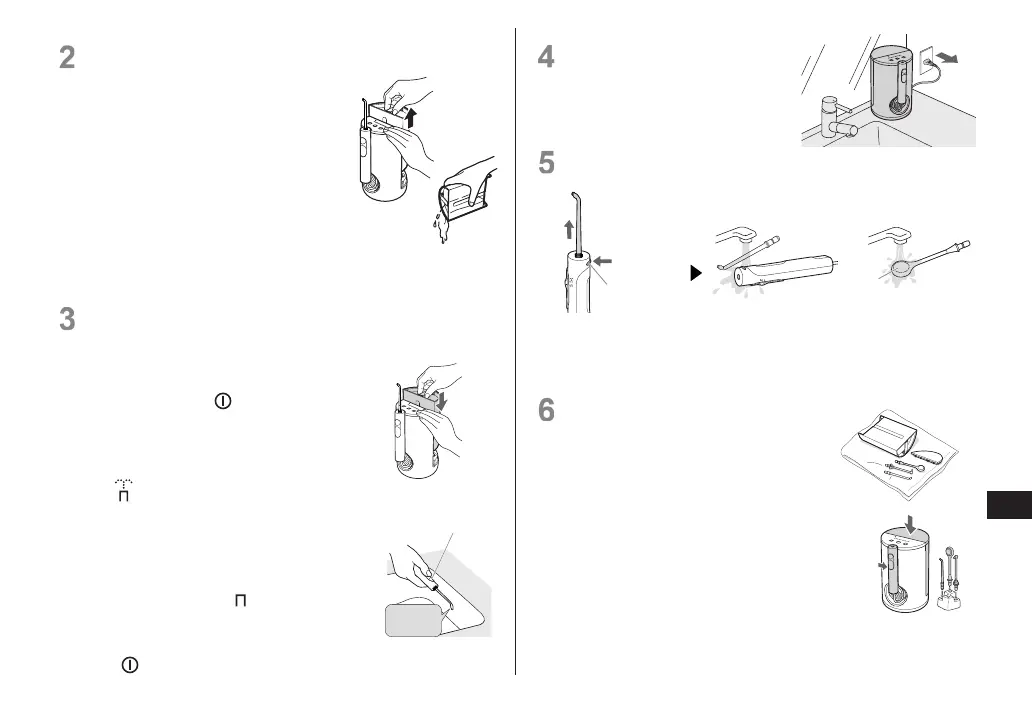 2

3

4

5

6