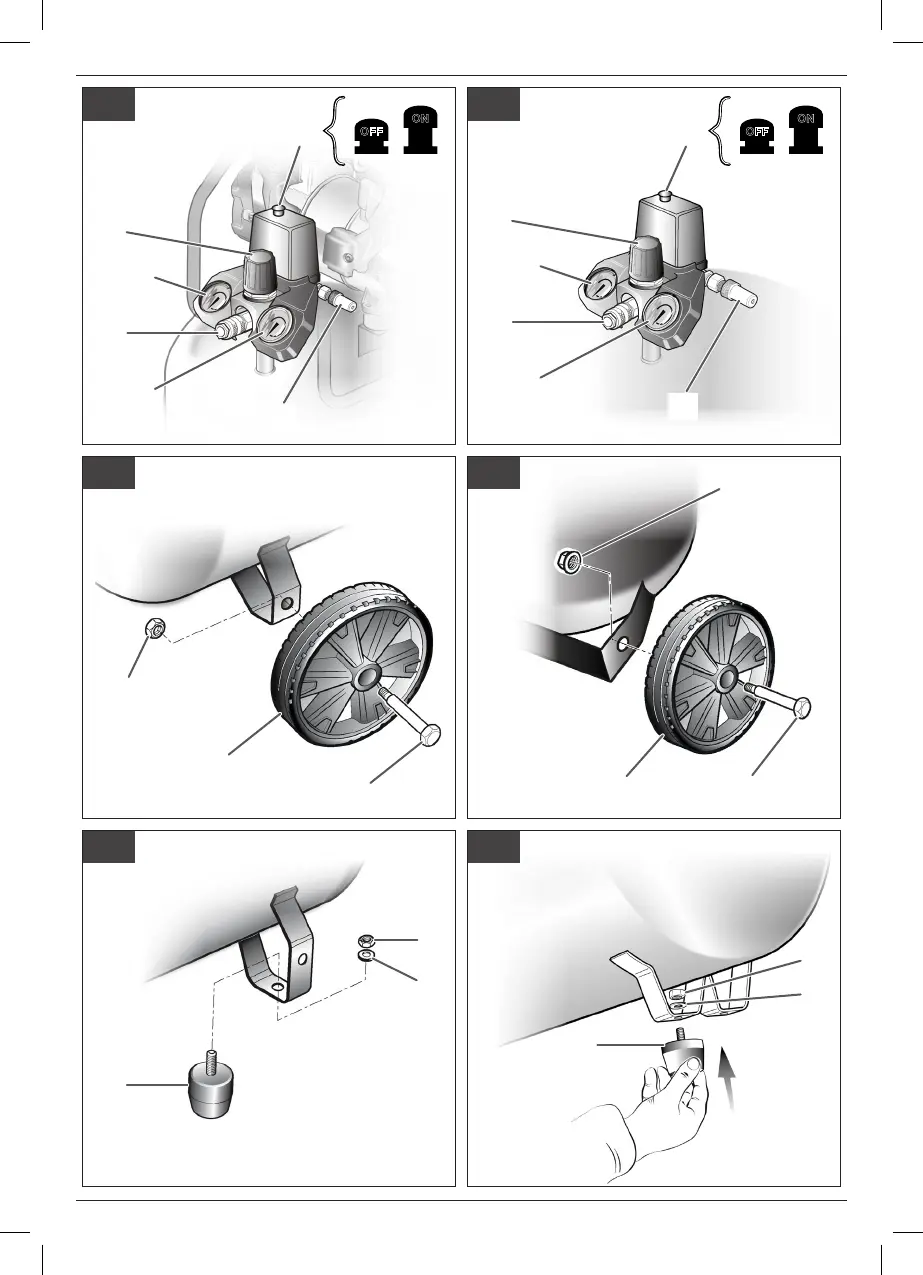 OFF ON

OFF ON