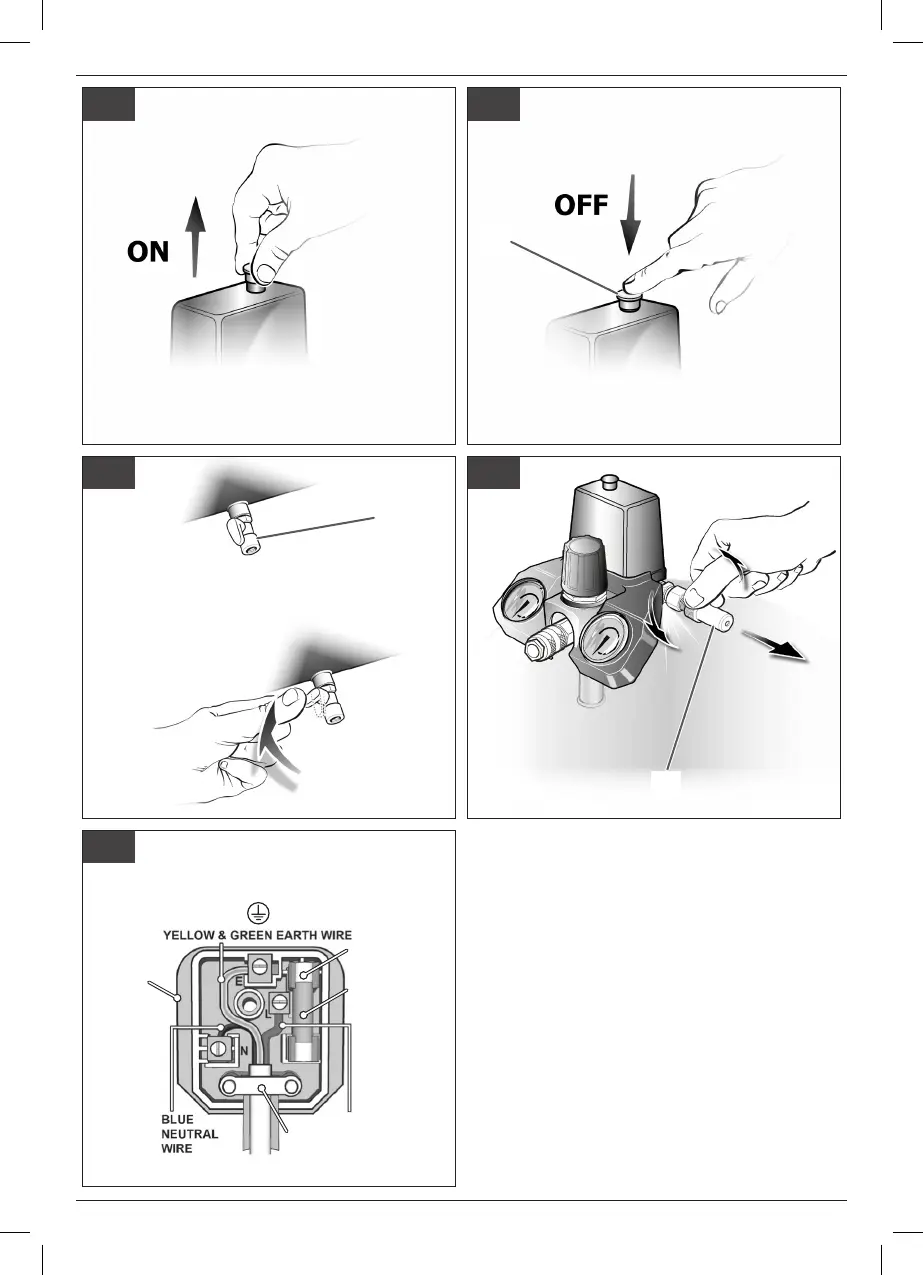 ON

OFF

YELLOW & GREEN EARTH WIRE

E

L

N

BLUE
NEUTRAL
WIRE