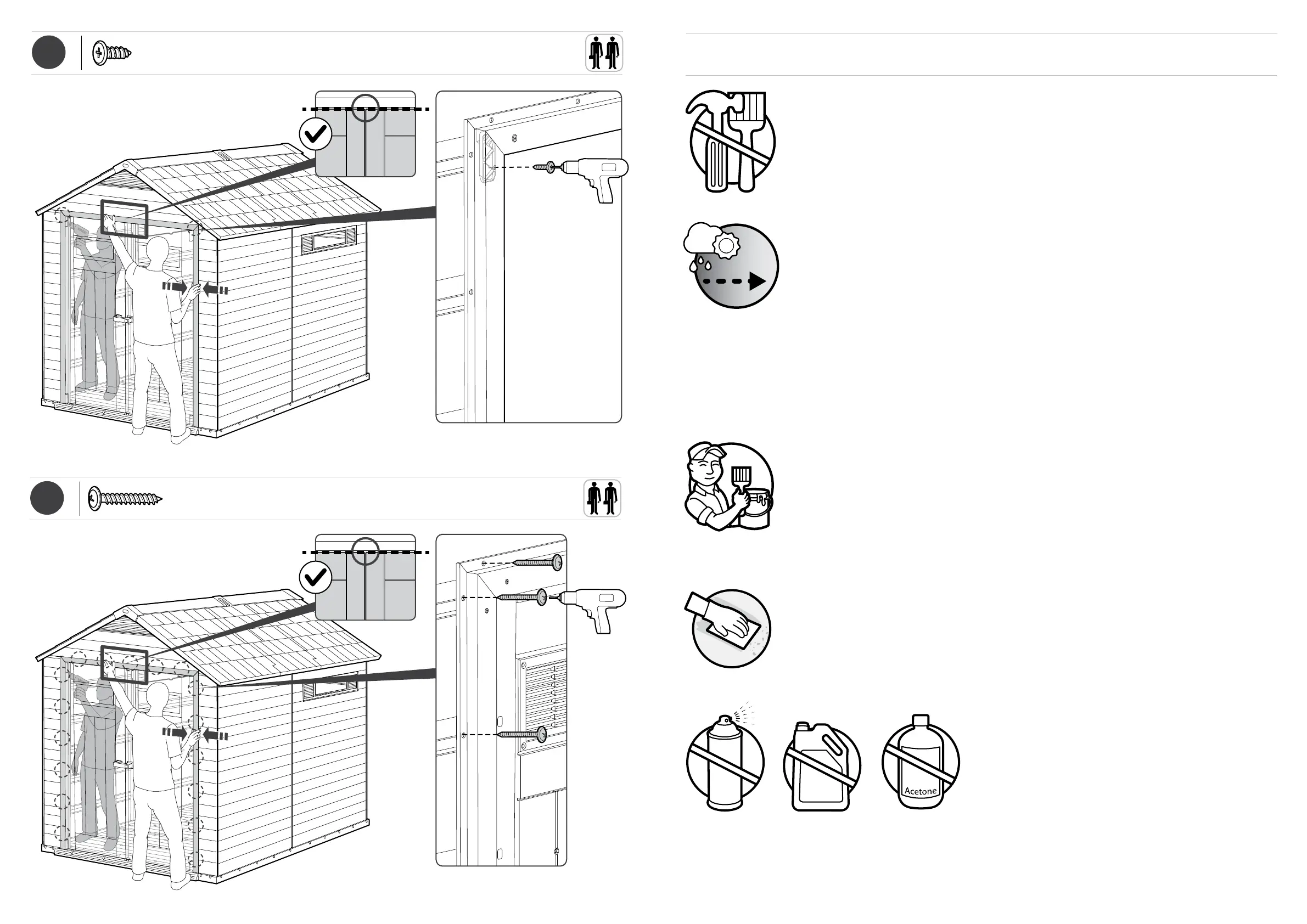 Acetone