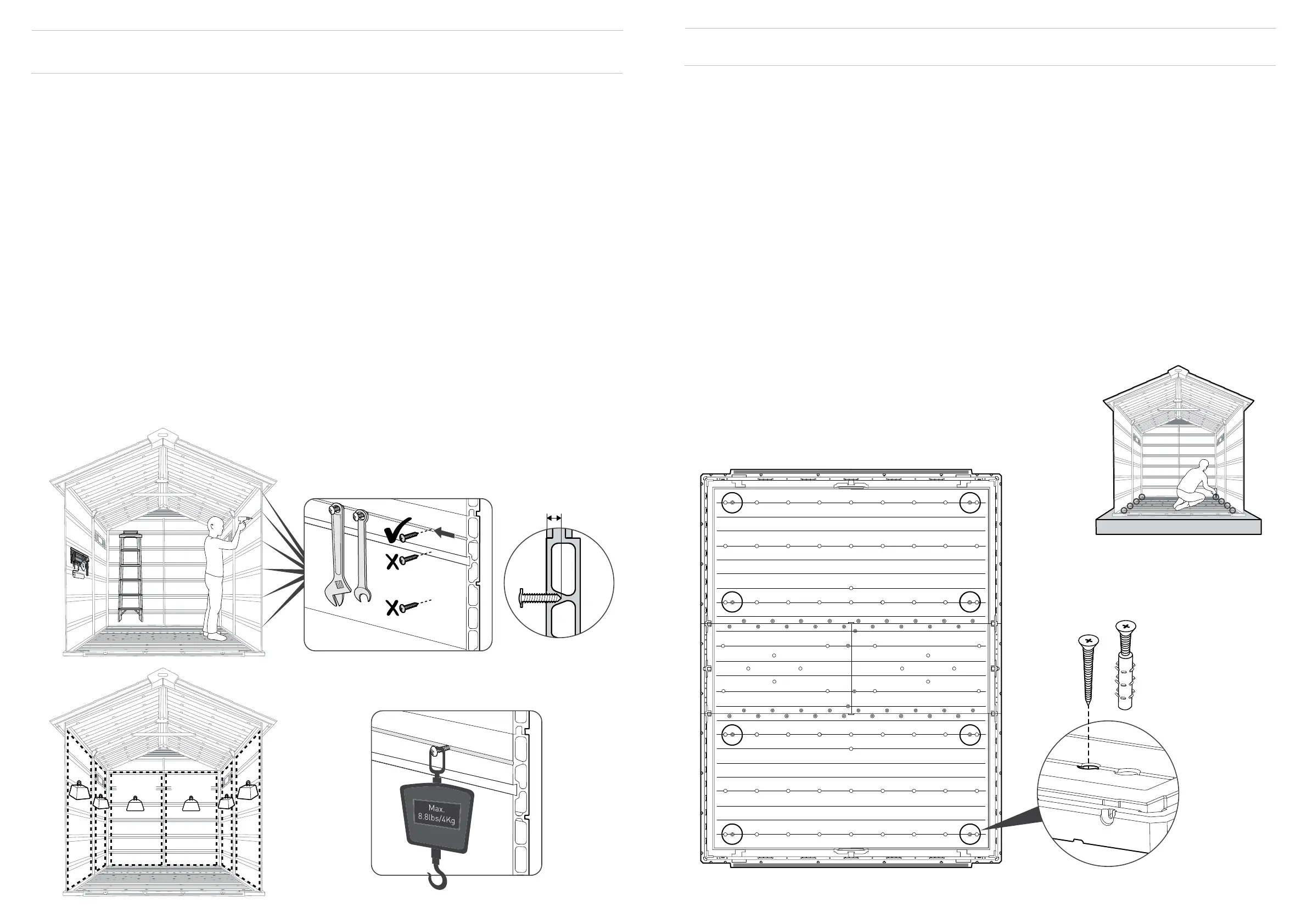 Max.
8.8lbs/4Kg