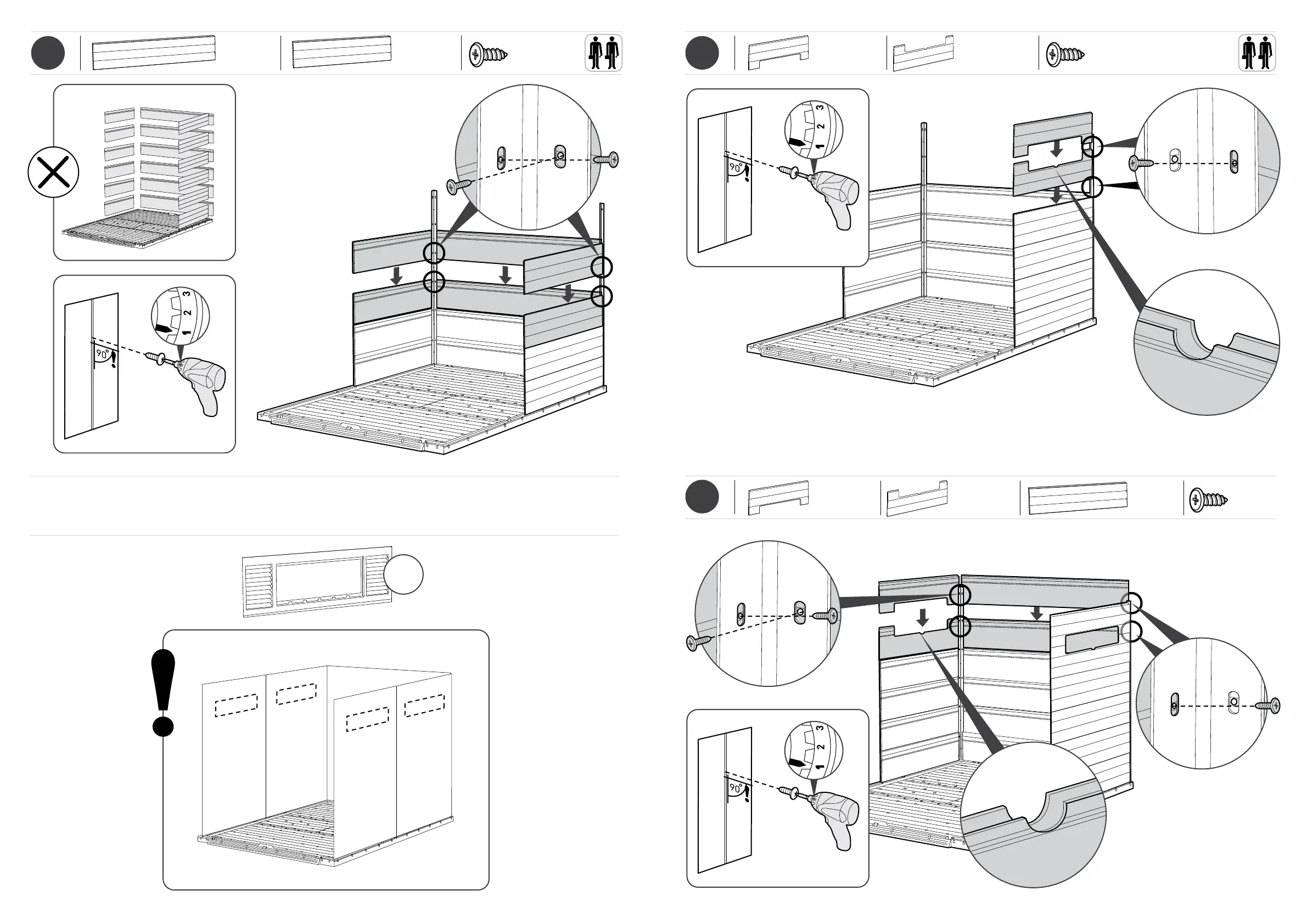 3
2
1
90°

3
2
1
90°

3
2
1
90°