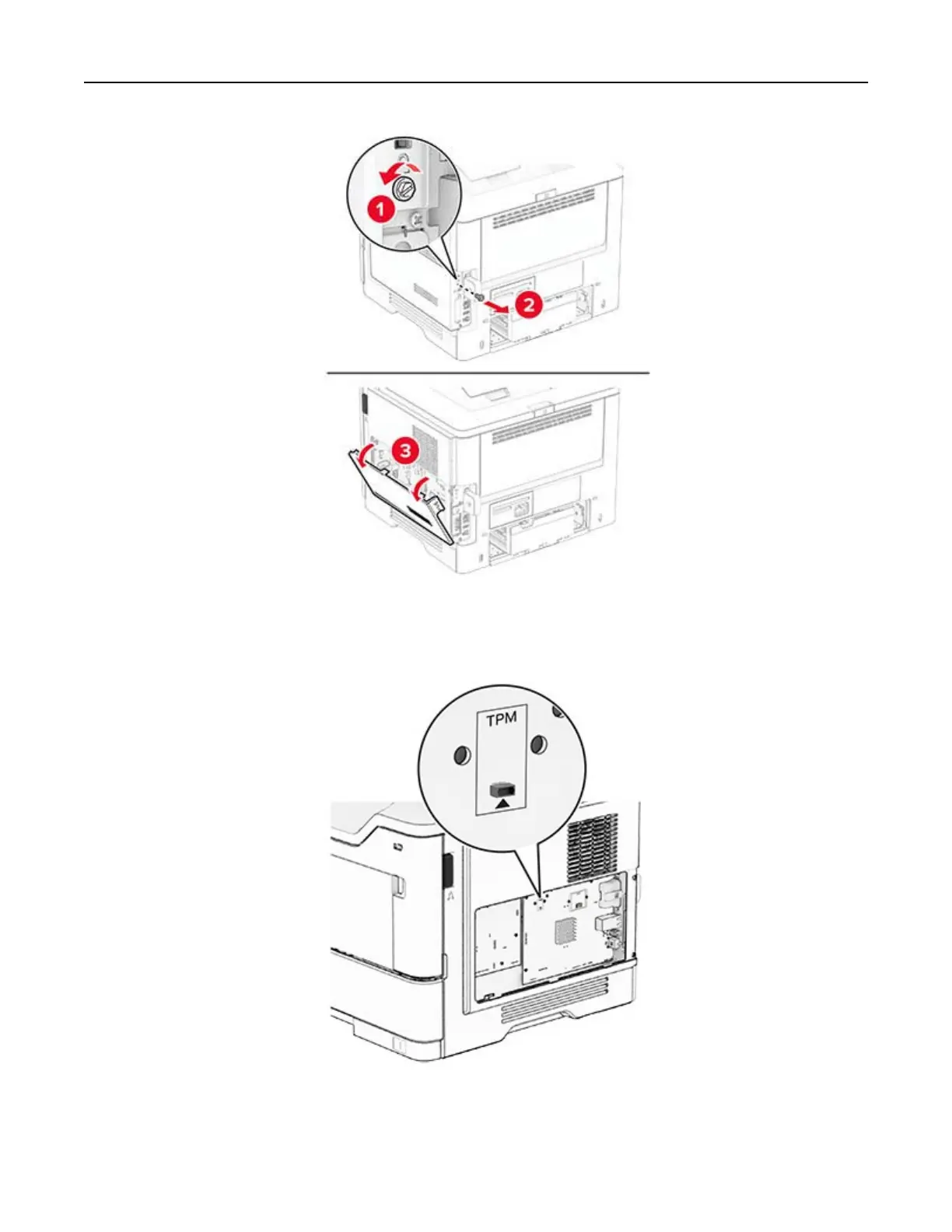 1

2

3

TPM