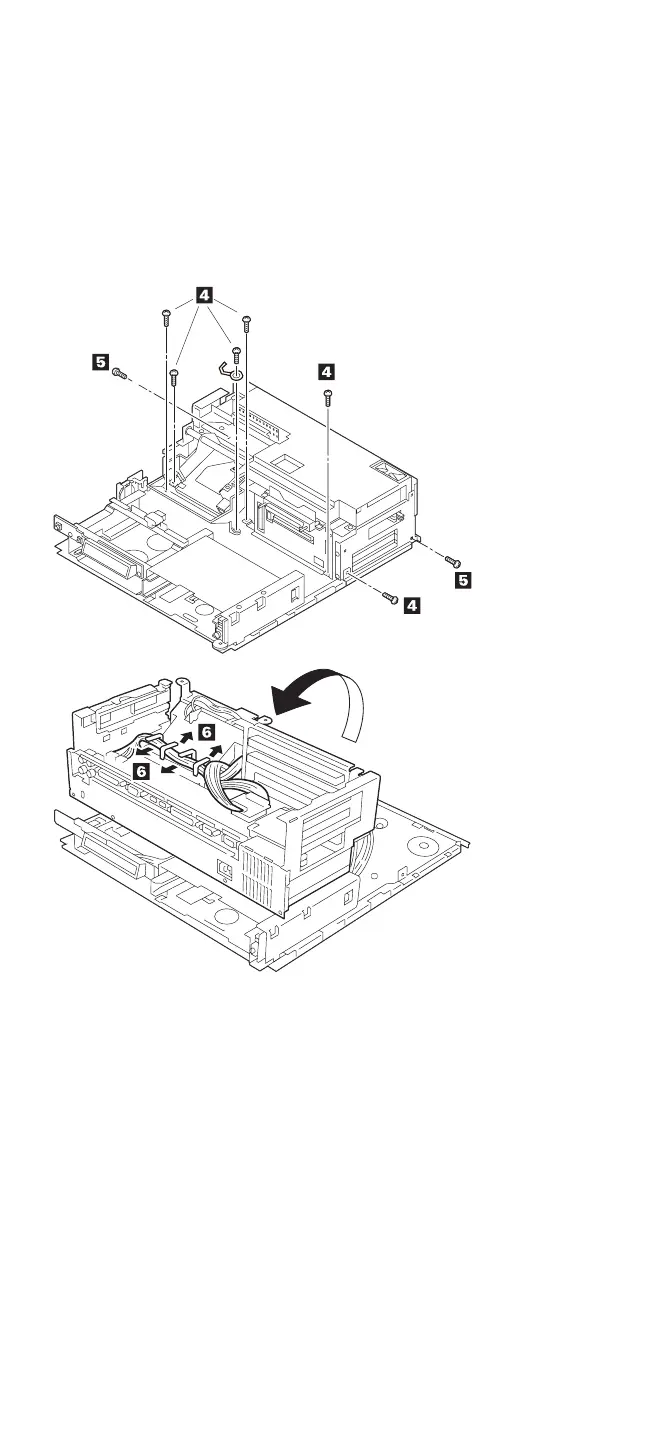 4
5
4
5
4
6
6